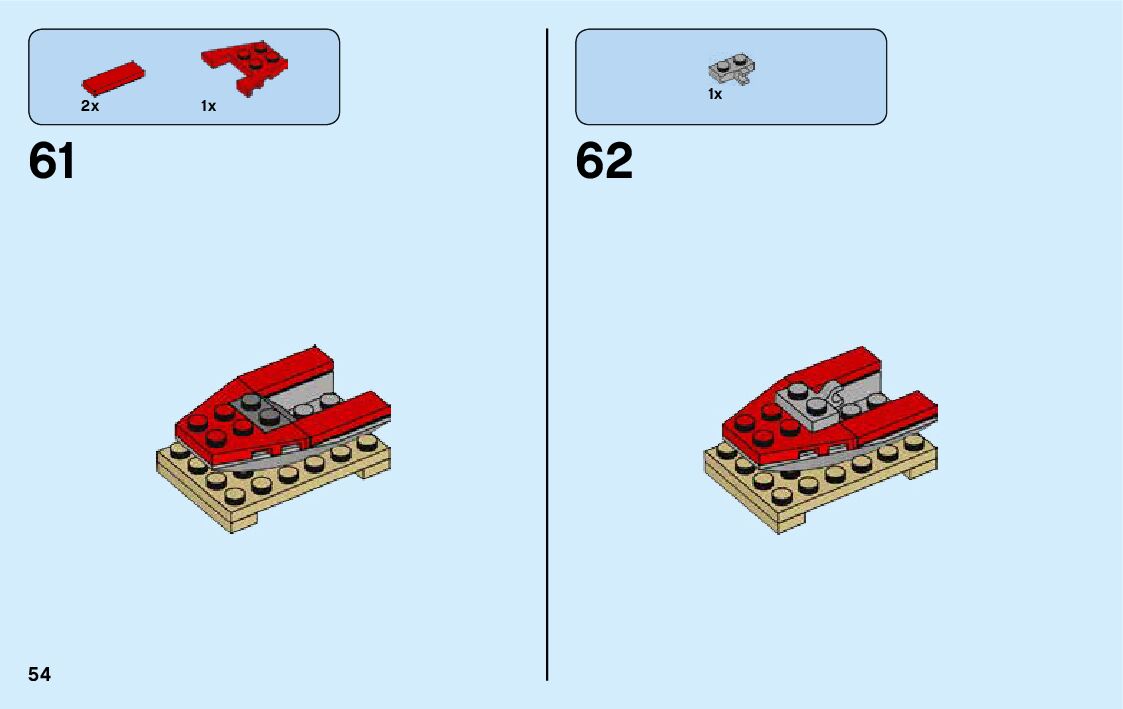 2x 1x

61

1x

62

54