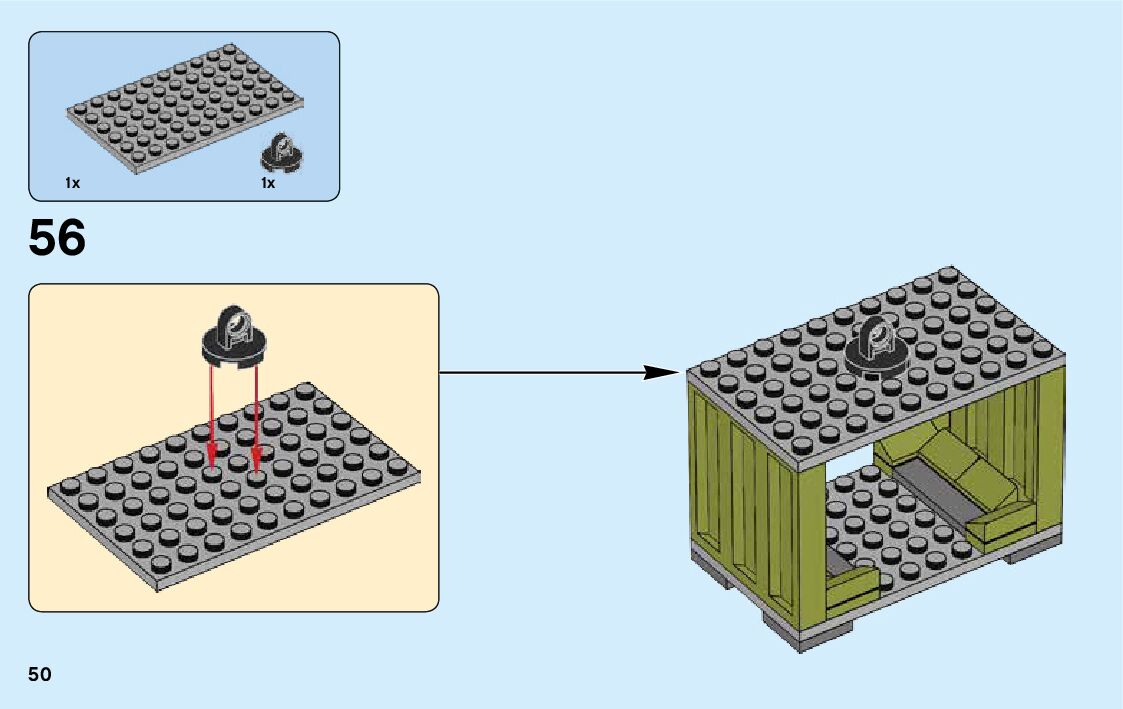 1x
1x

56

50