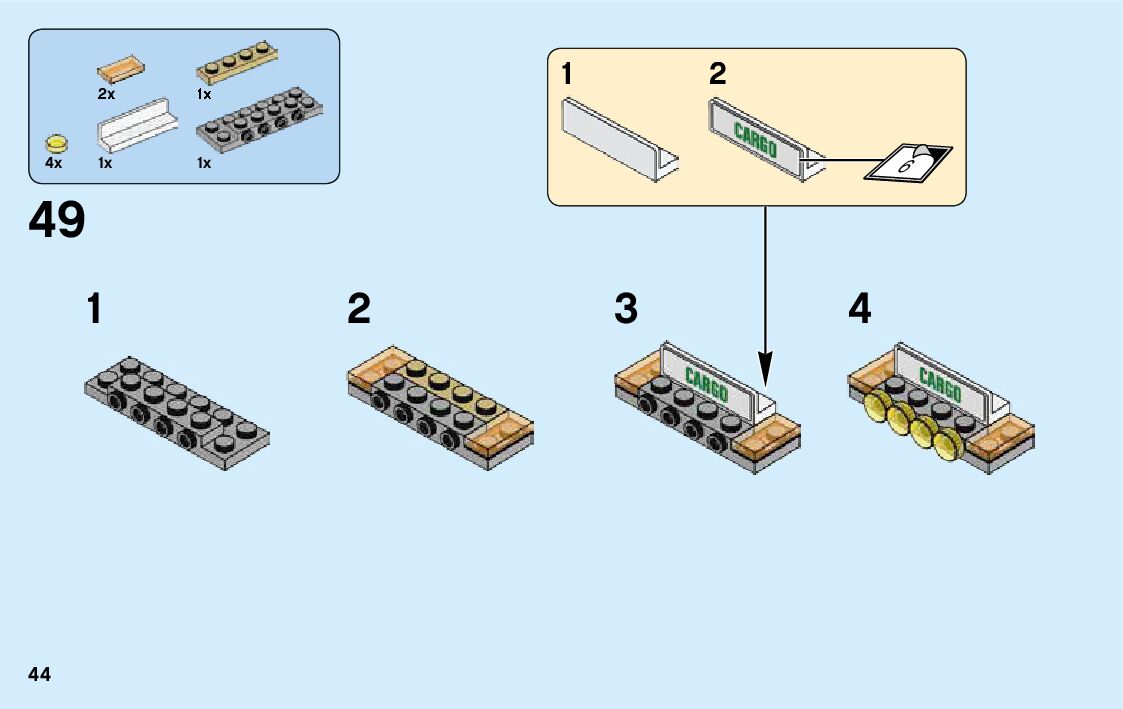 2x
1x
4x
1x
1x

49

1
2
CARGO
6

1
2
3
CARGO
4
CARGO

44