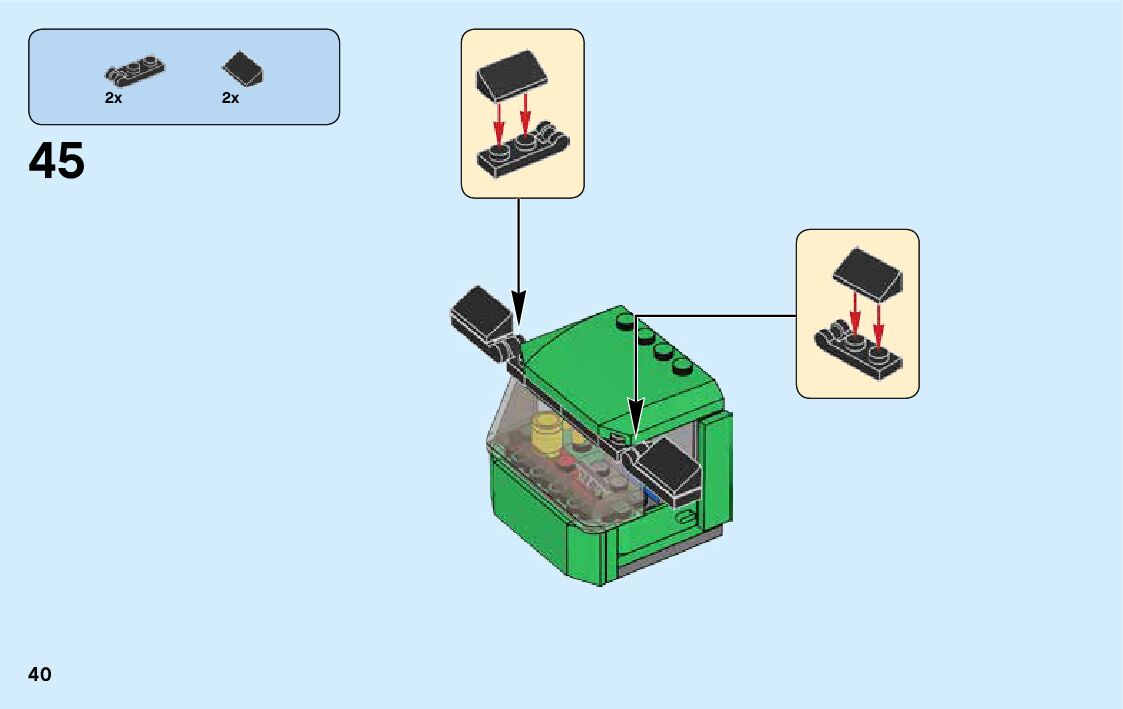 2x 2x

45

40