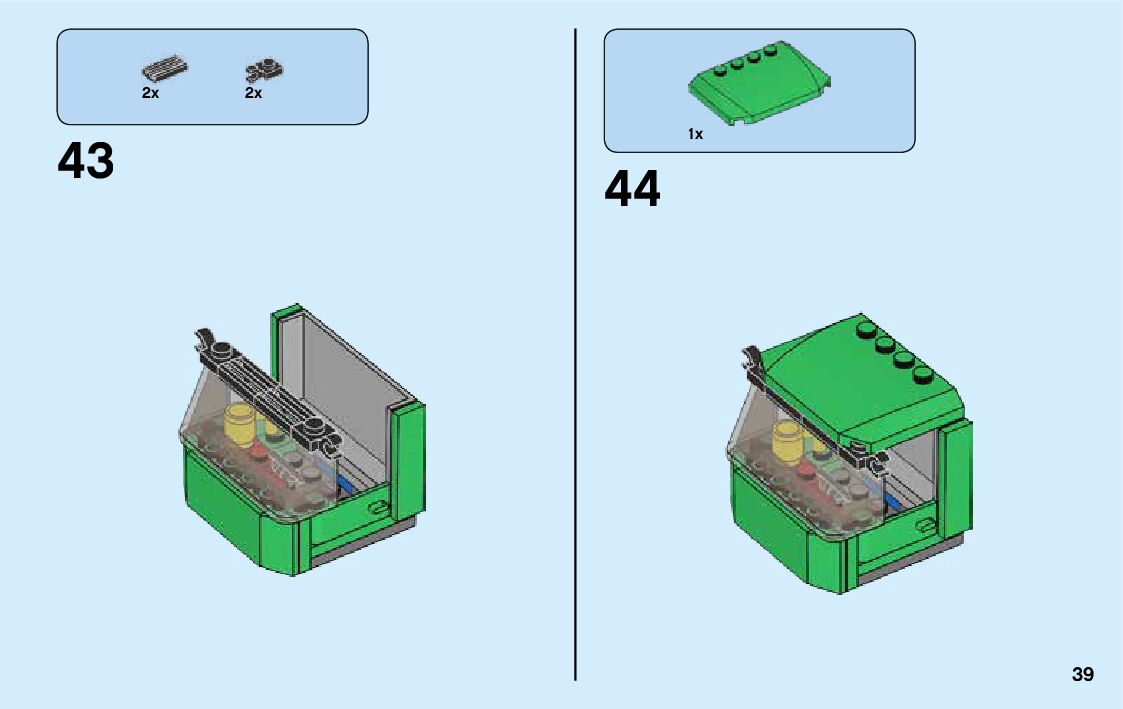 2x 2x

43

1x

44

39