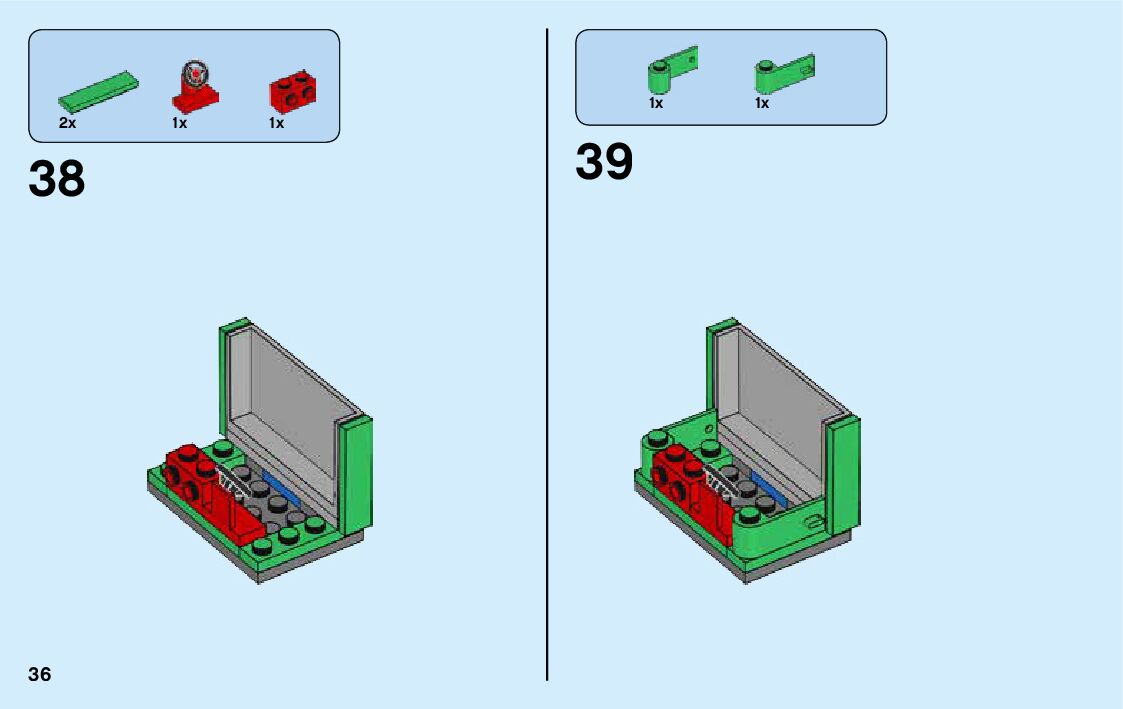 2x 1x 1x

38

1x 1x

39

36