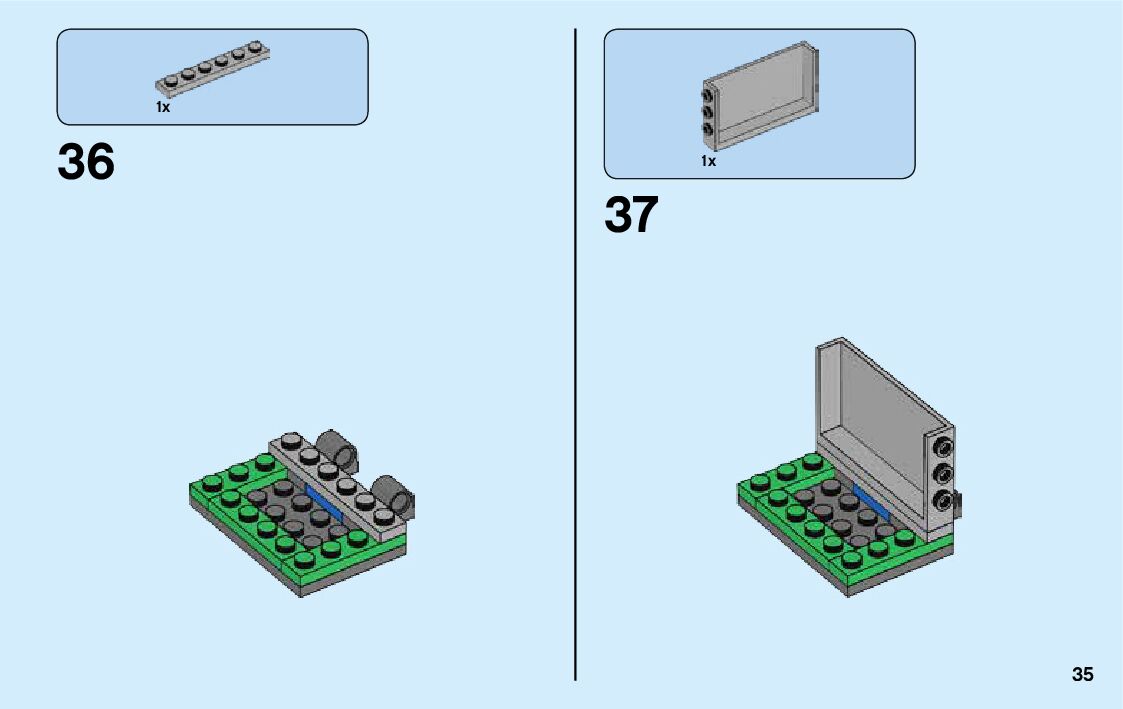 1x

36

1x

37

35