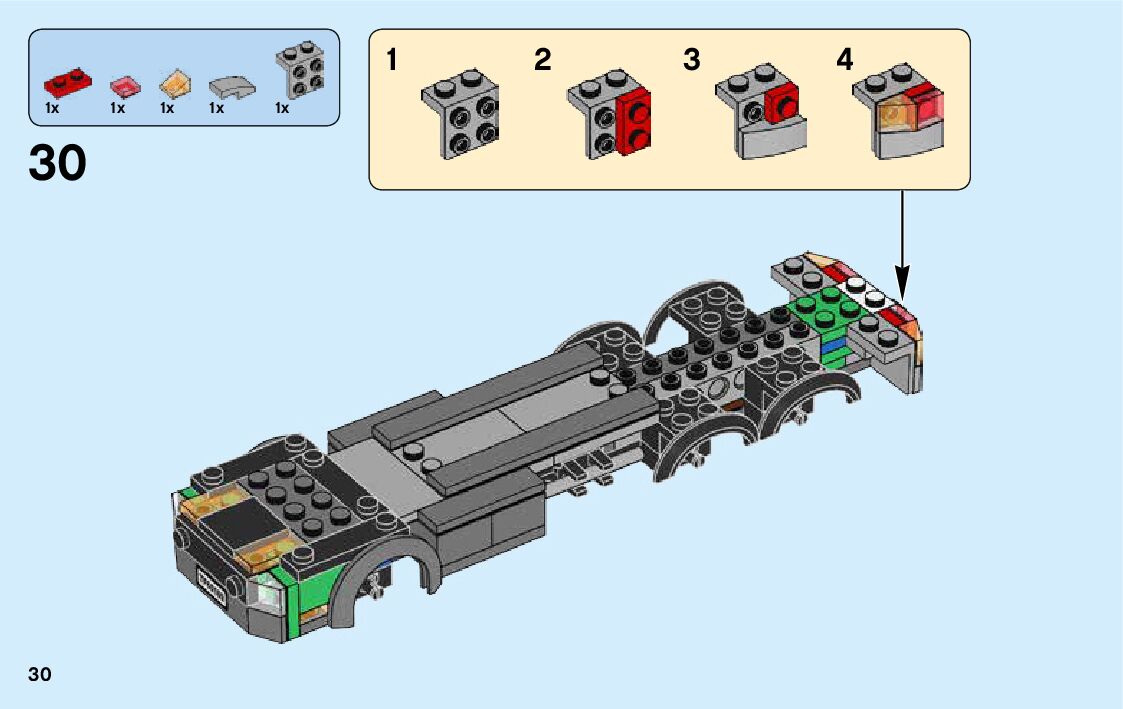 1x 1x 1x 1x 1x

30

1 2 3 4

30