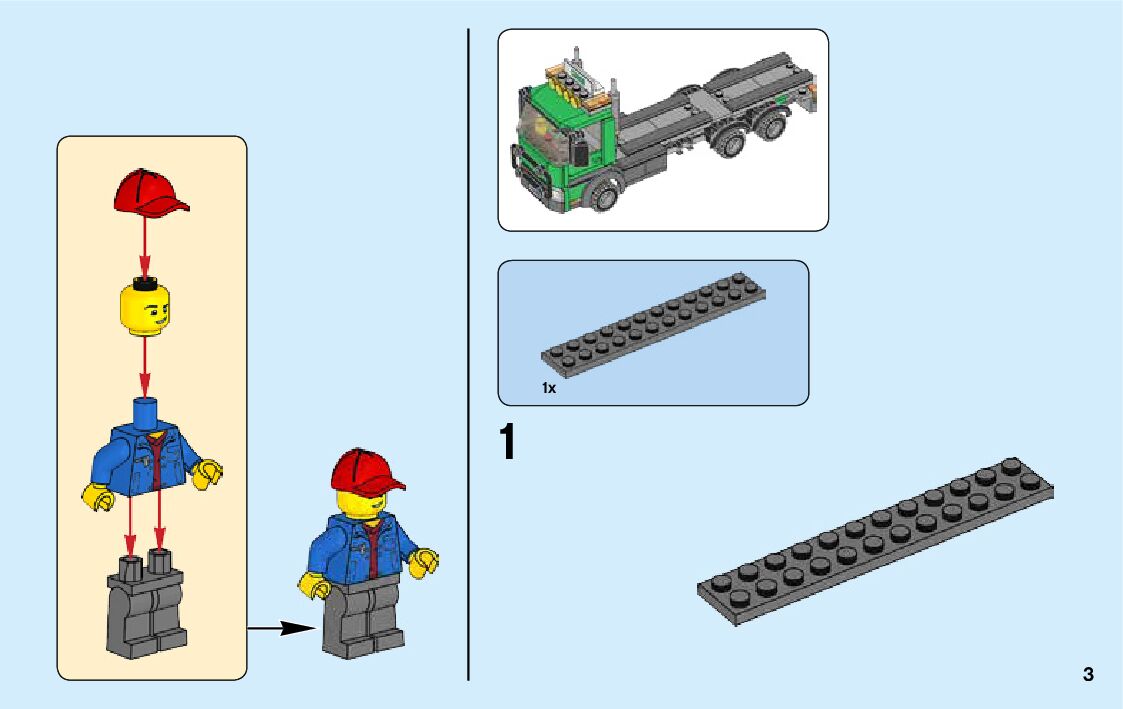 1x

1

3