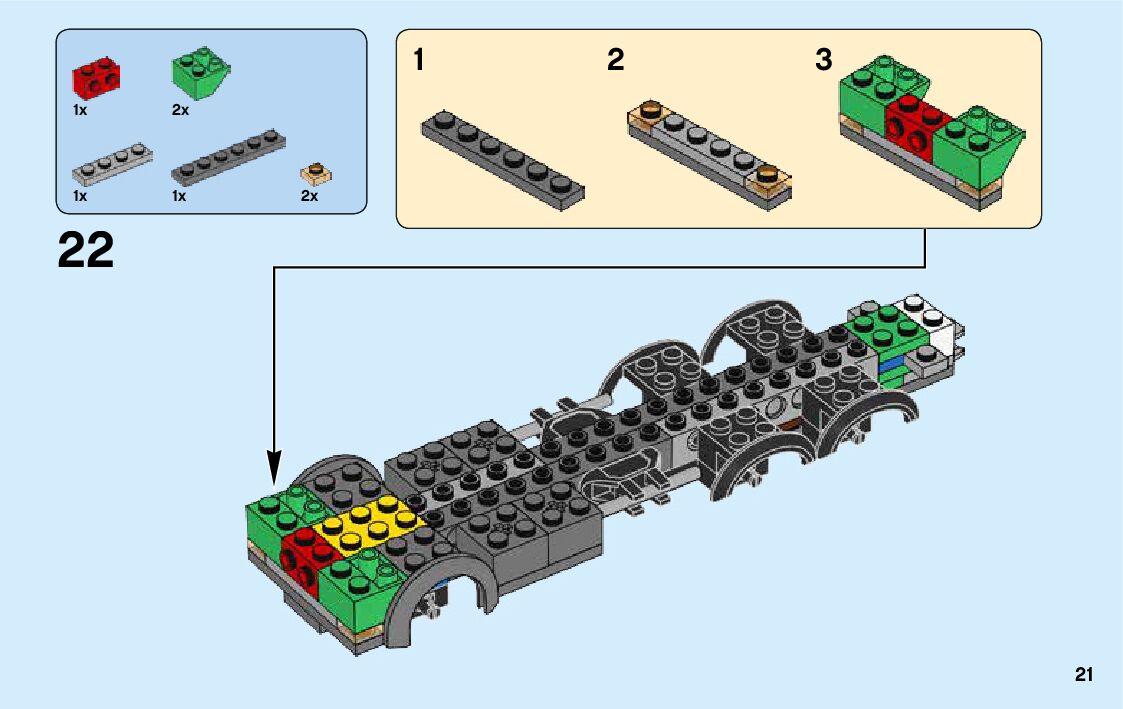 1x
2x
1x
1x
2x

22

1
2
3

21