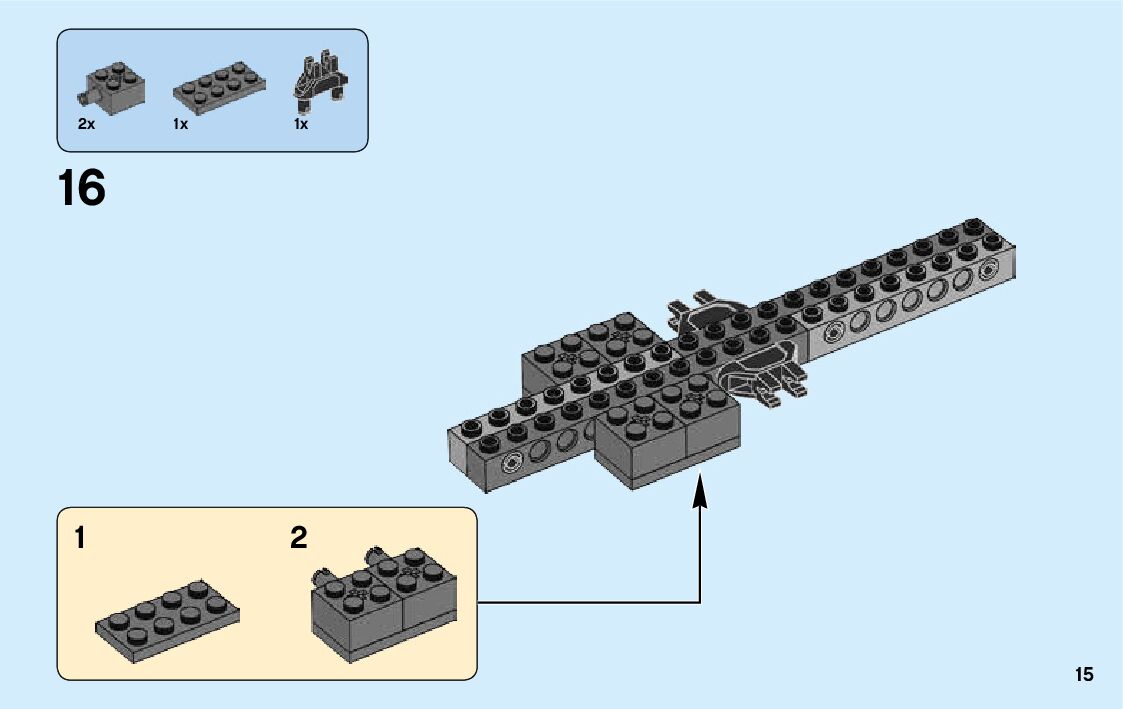 2x 1x 1x

16

1

2

15