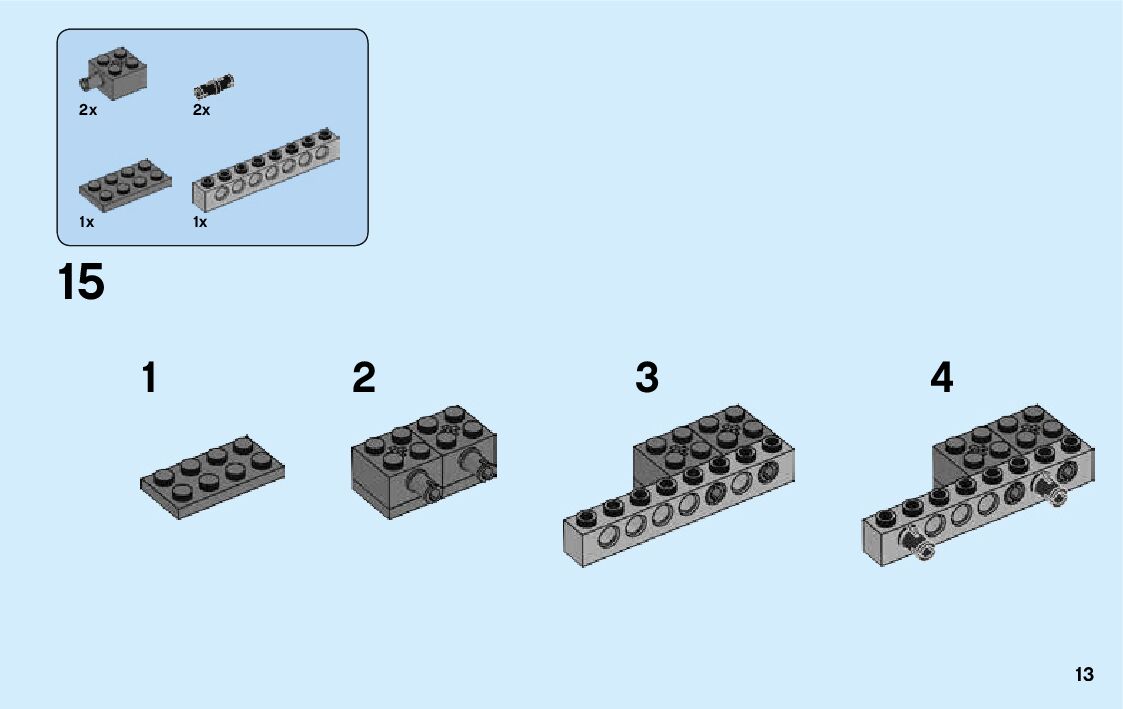 2x
2x
1x
1x

15

1
2
3
4

13