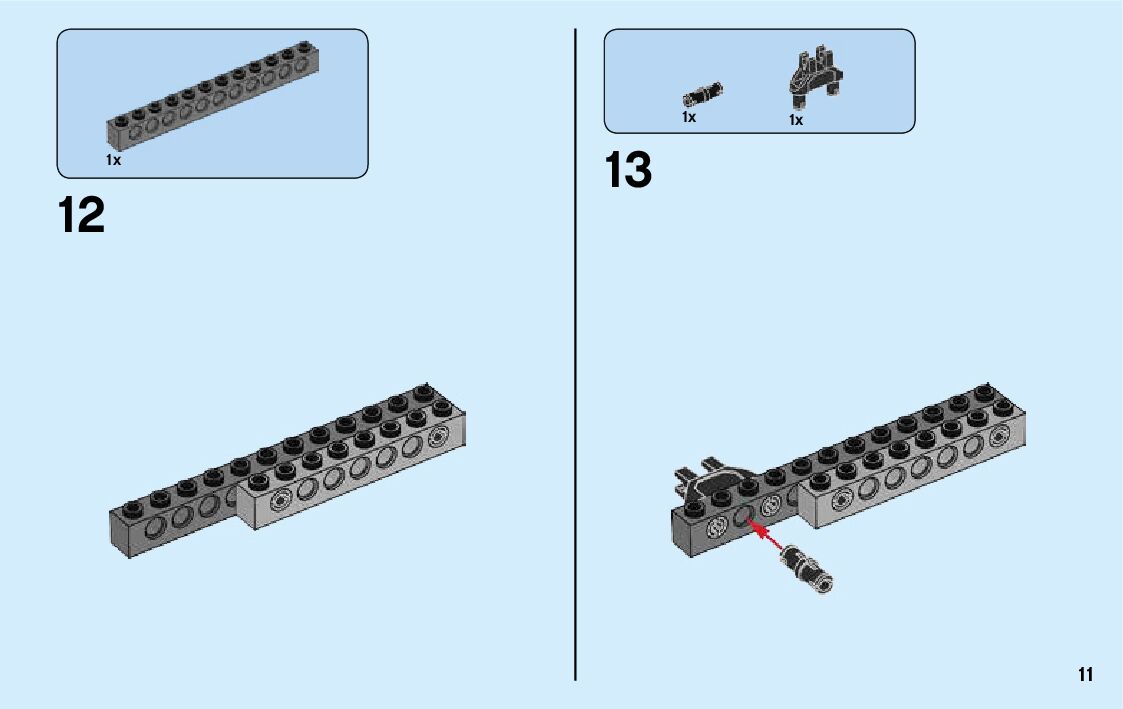 1x

12

1x

1x

13

11