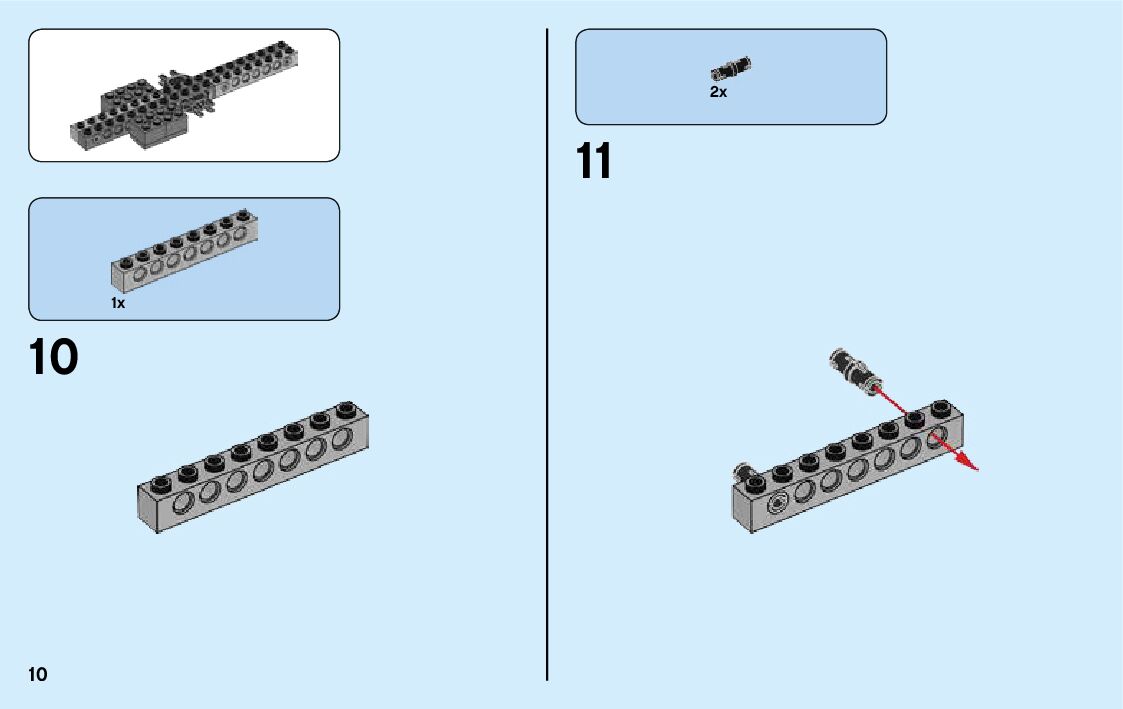 1x

10

10

2x

11