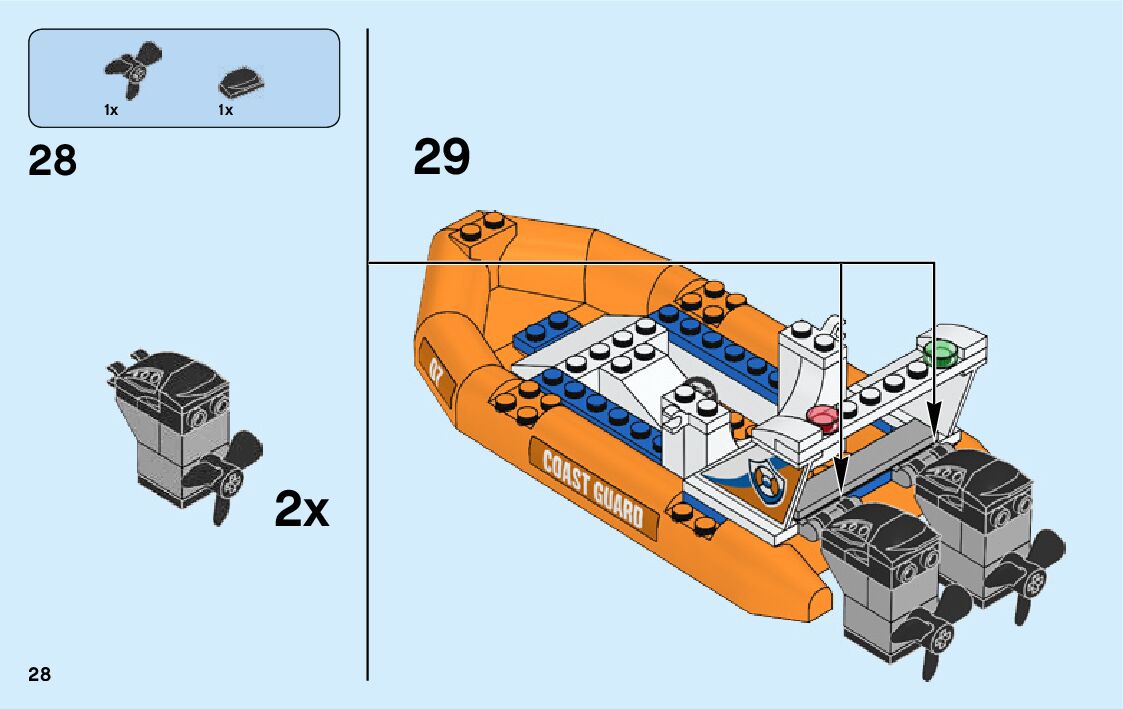 1x 1x

28

2x

29

07

COAST GUARD

28