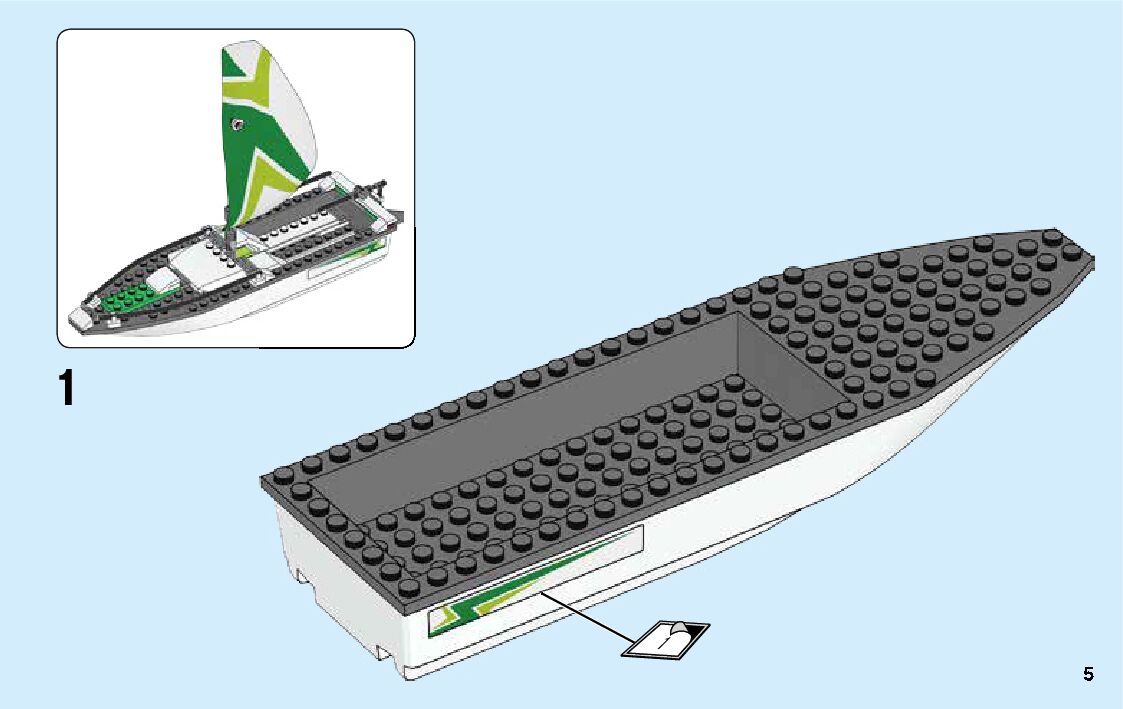 1

5