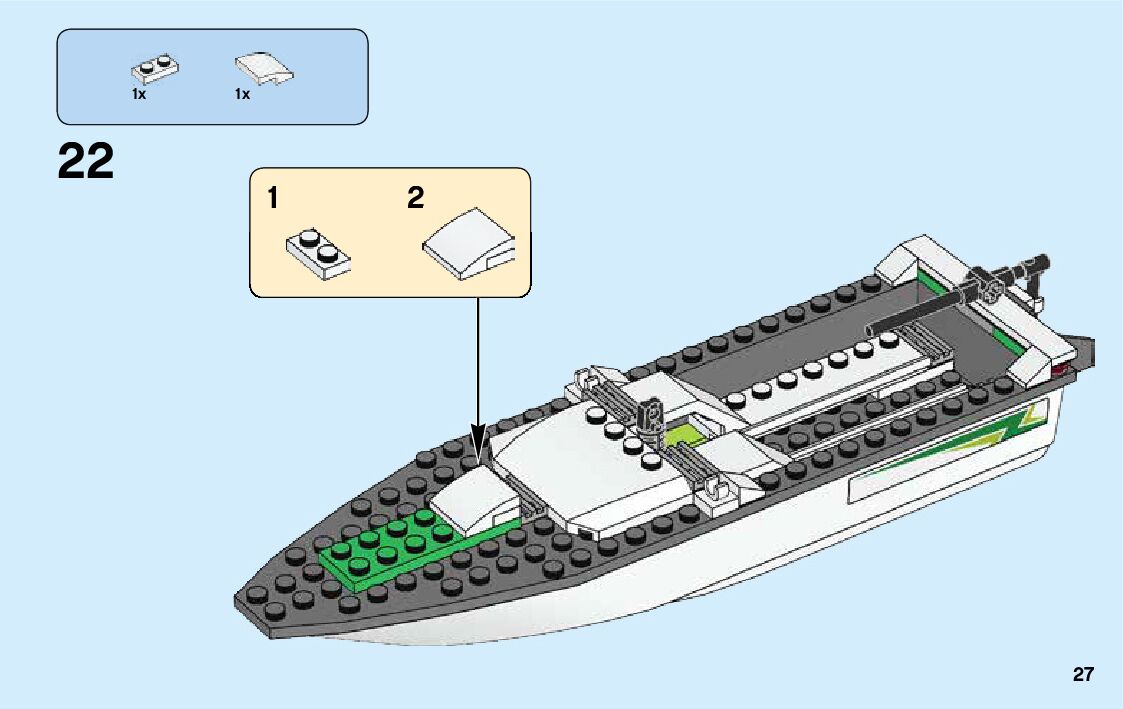 1x 1x

22

1 2

27