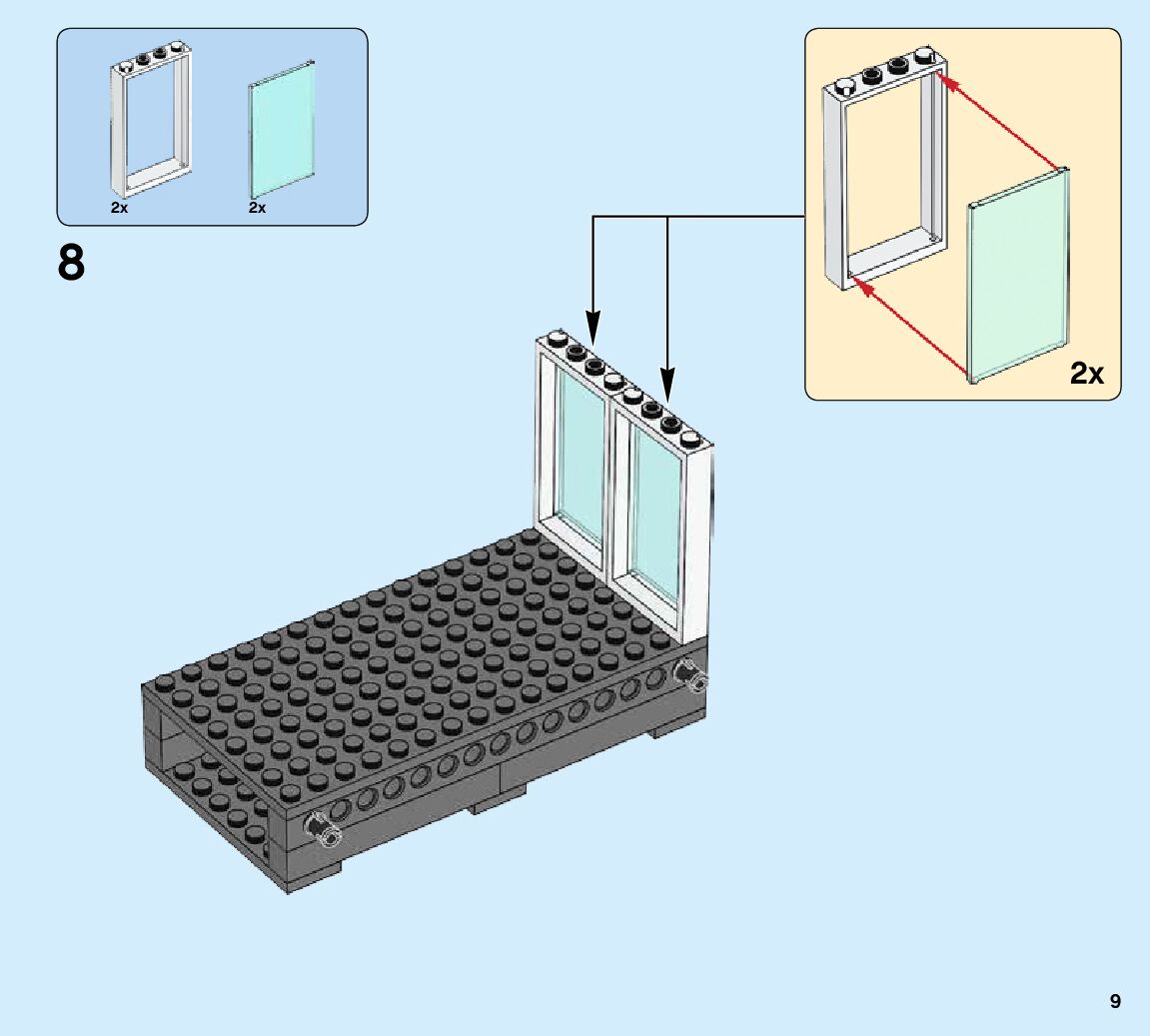 2x
2x

8

2x

9