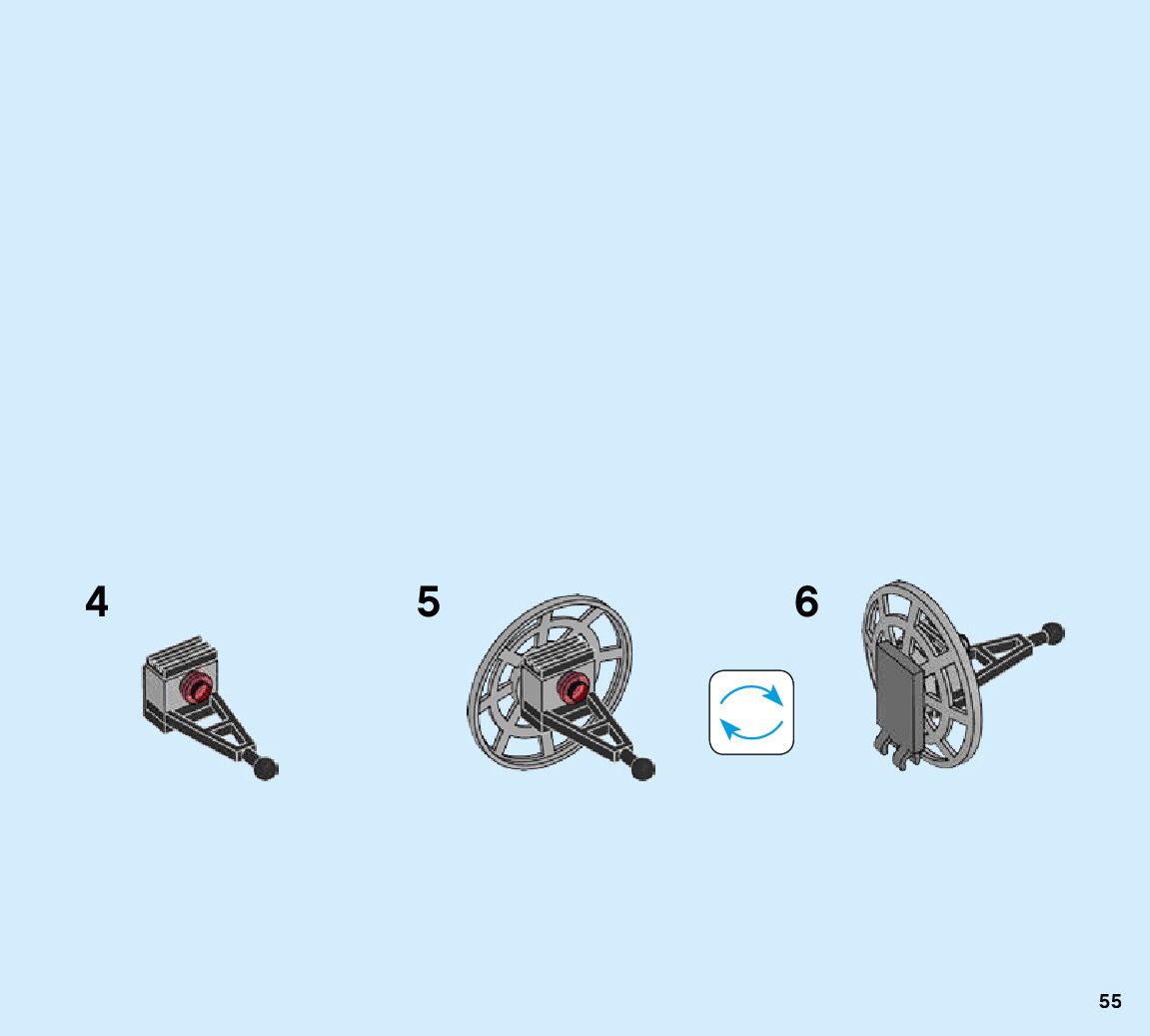 4

5

6

55