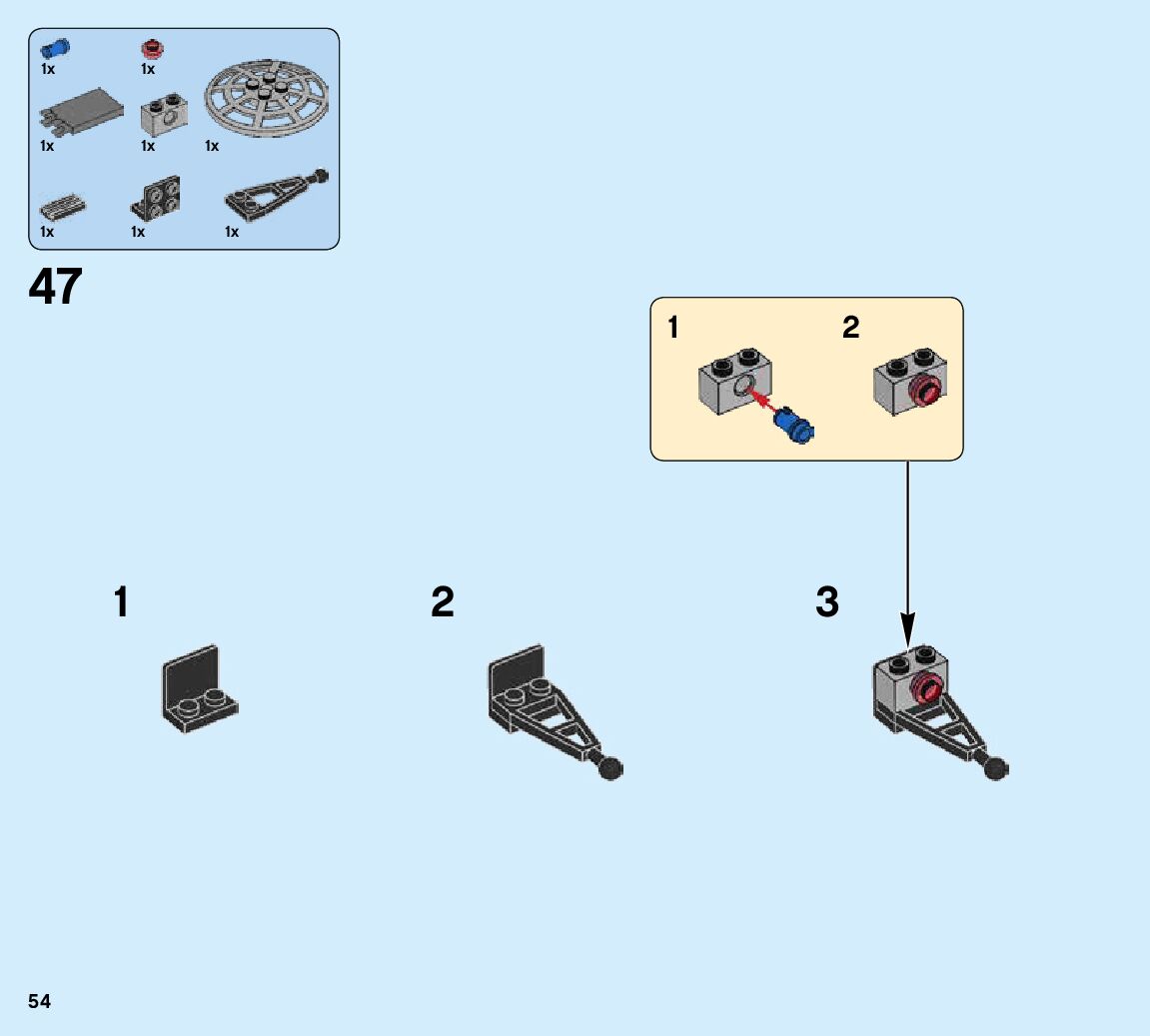 1x
1x
1x
1x
1x
1x
1x
1x

47

1
2

1
2
3

54