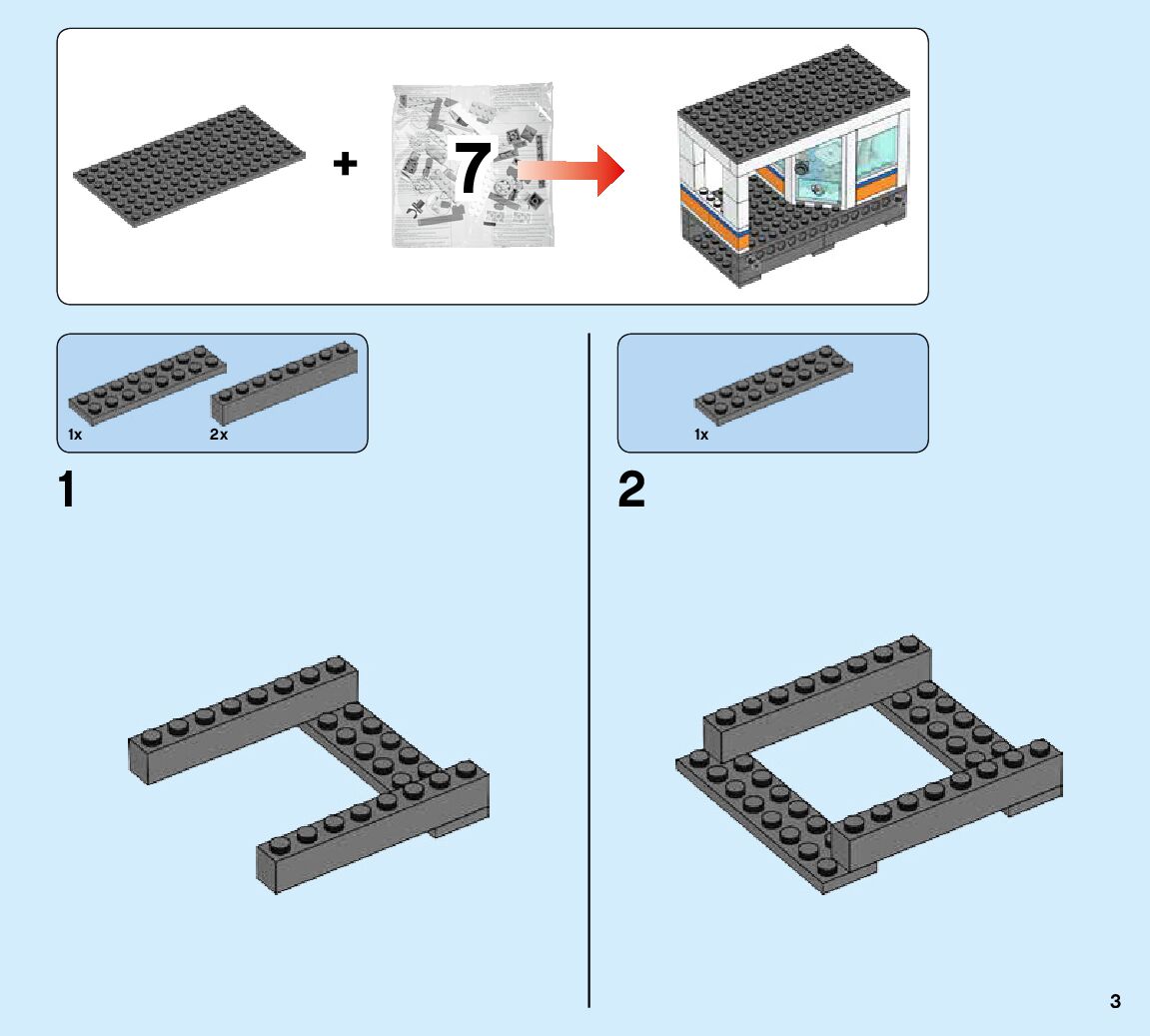 + 7

1x 2x

1

1x

2

3