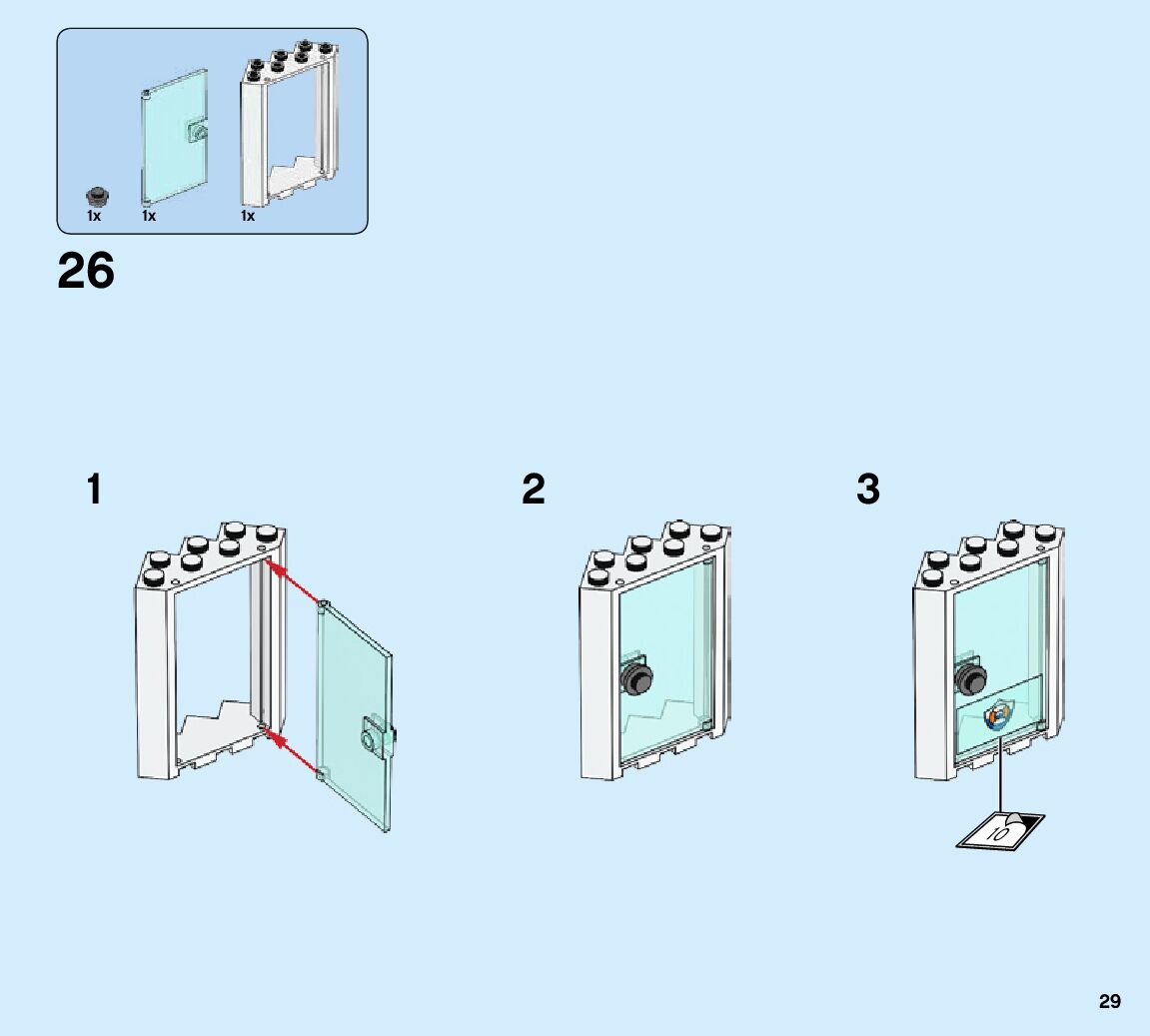 1x 1x 1x

26

1

2

3

10

29