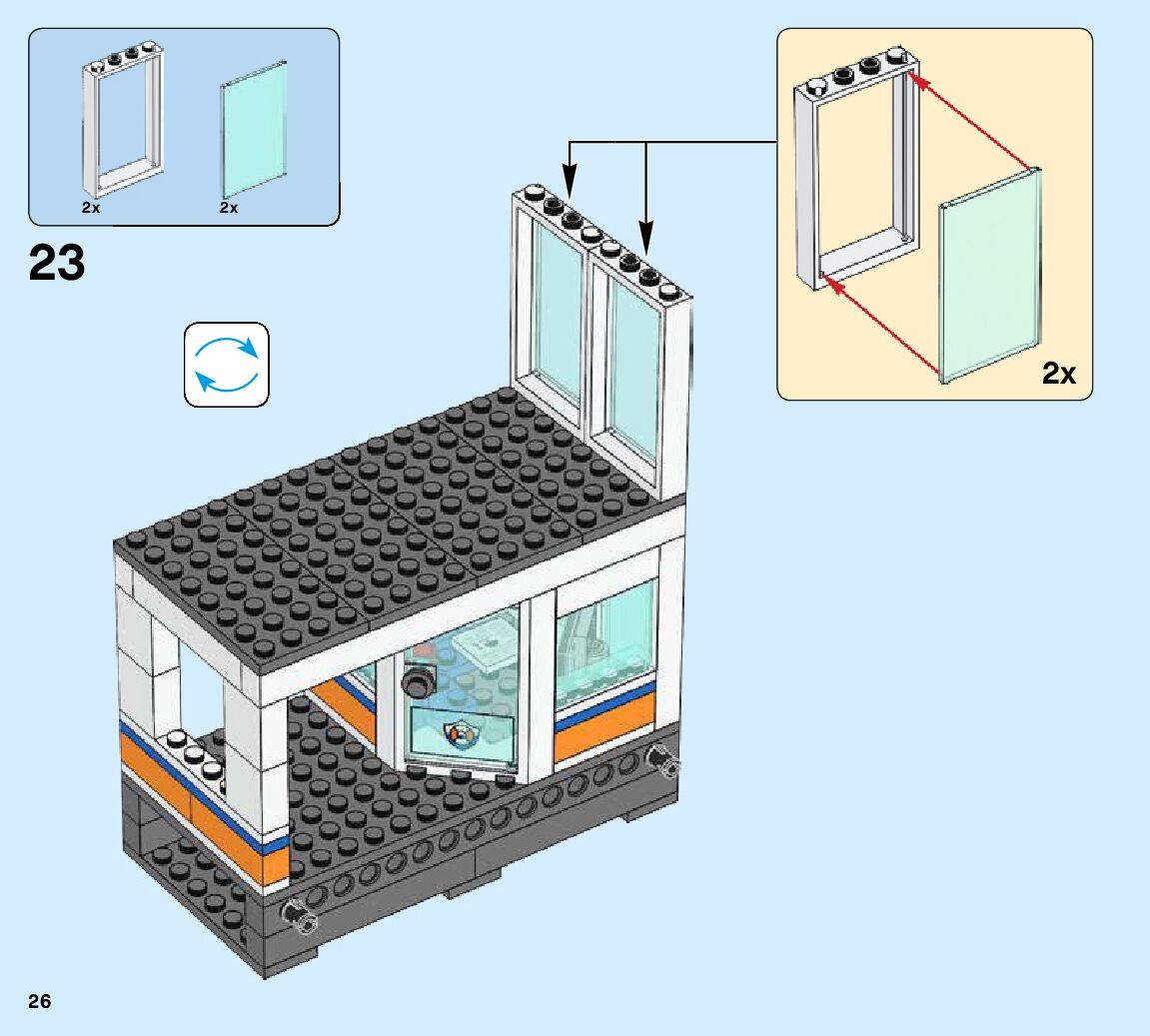 2x
2x

23

2x

26