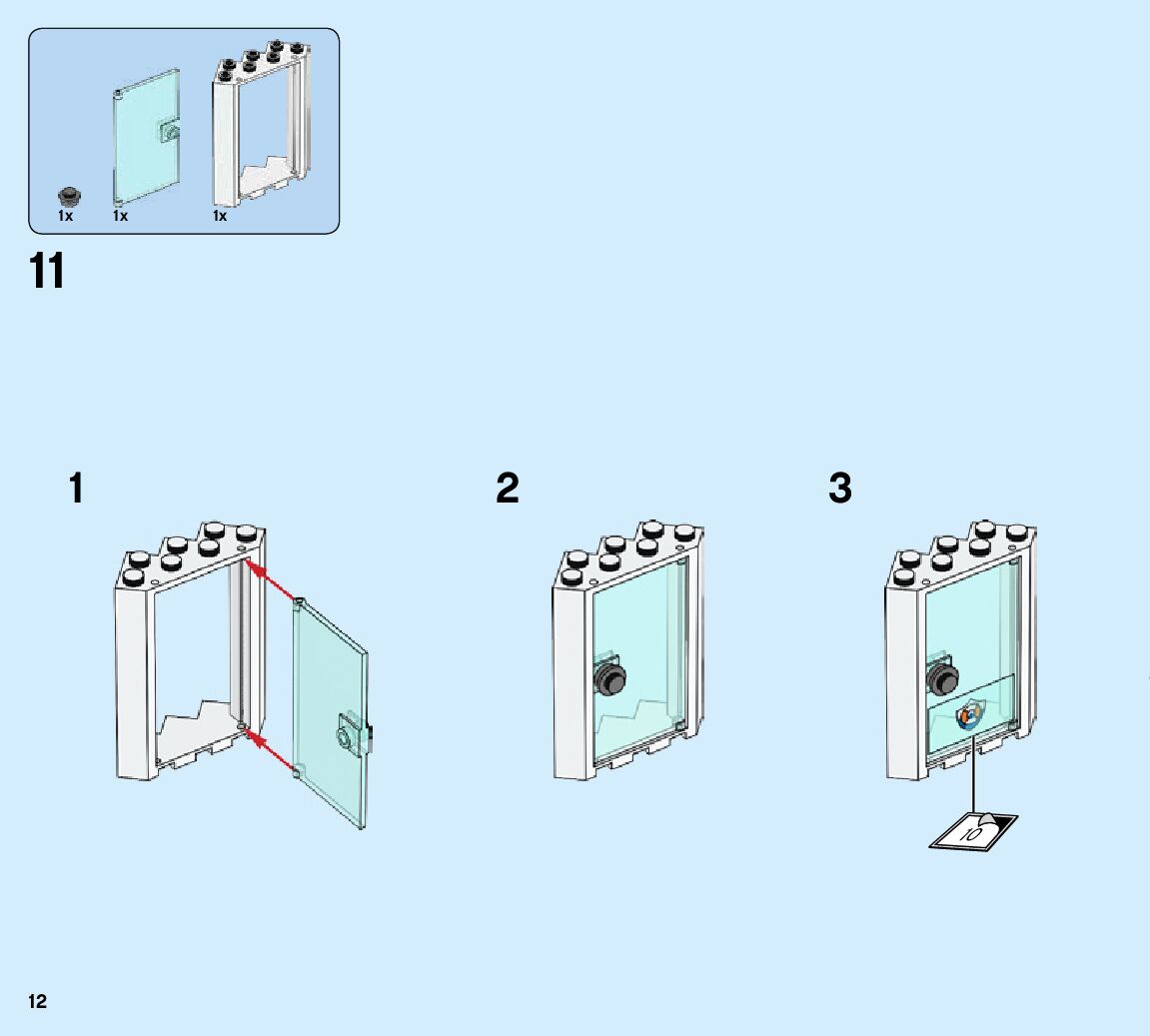 1x 1x 1x

11

1

2

3

10

12