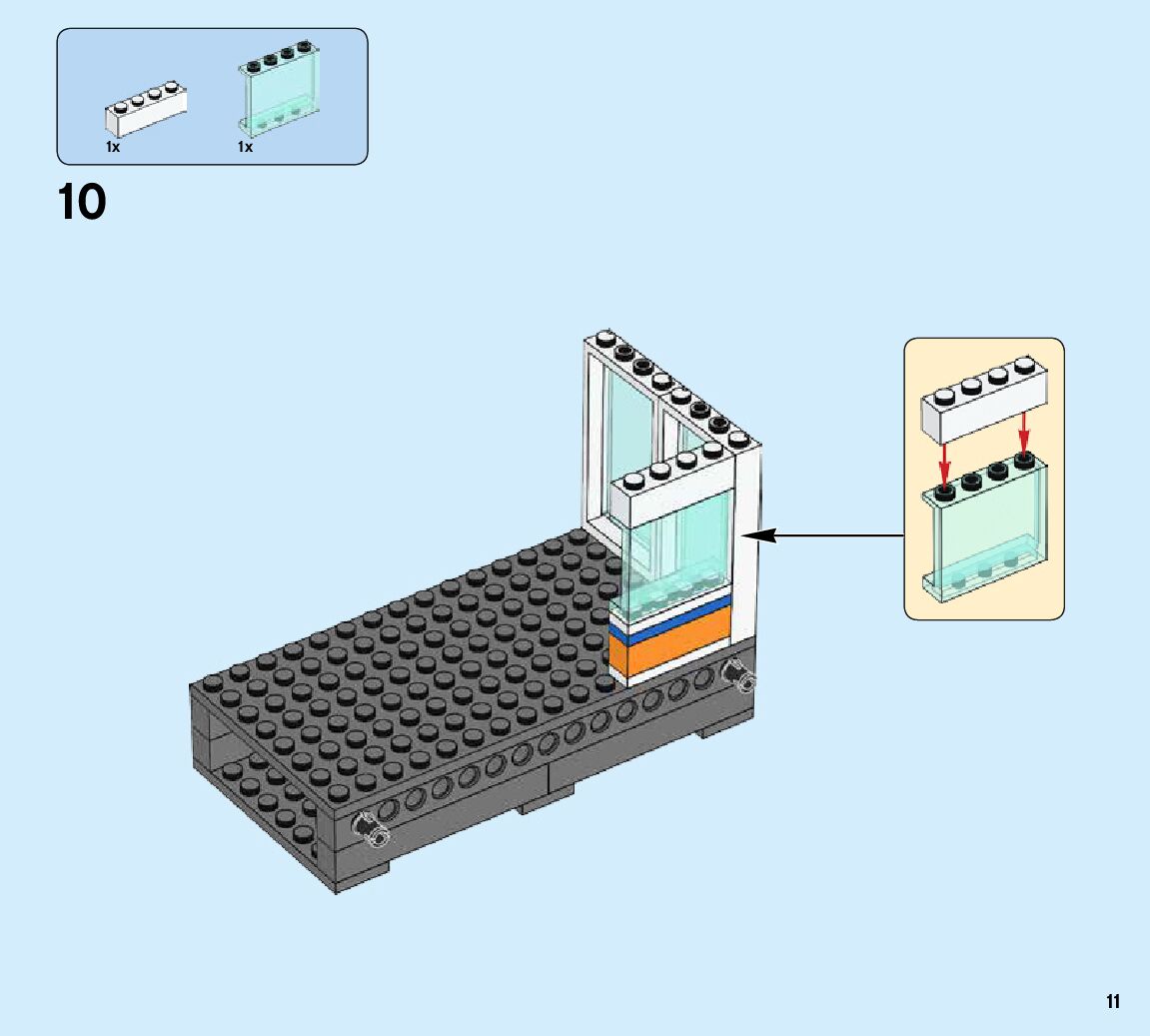 1x
1x

10

11