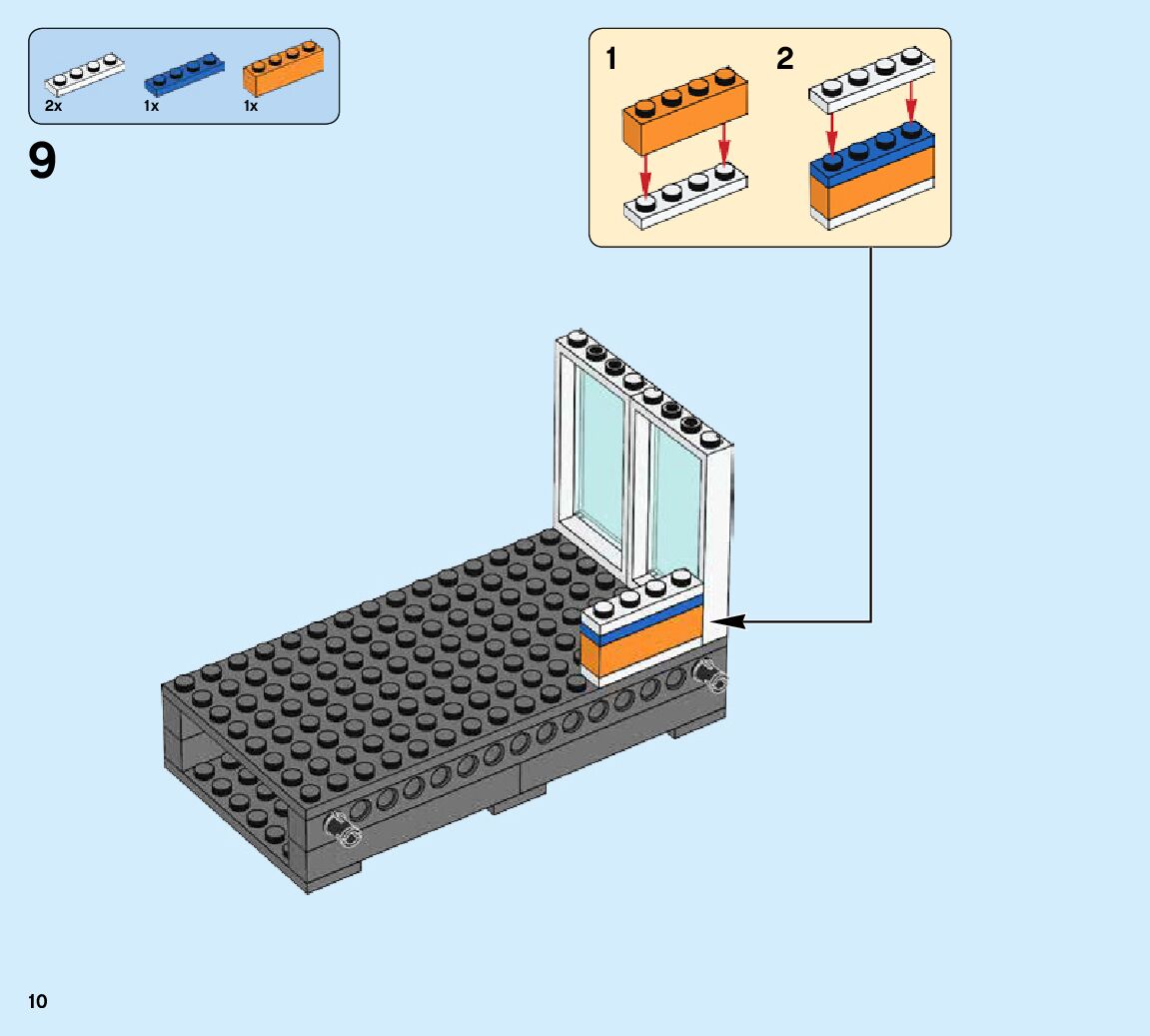 2x 1x 1x

9

1 2

10