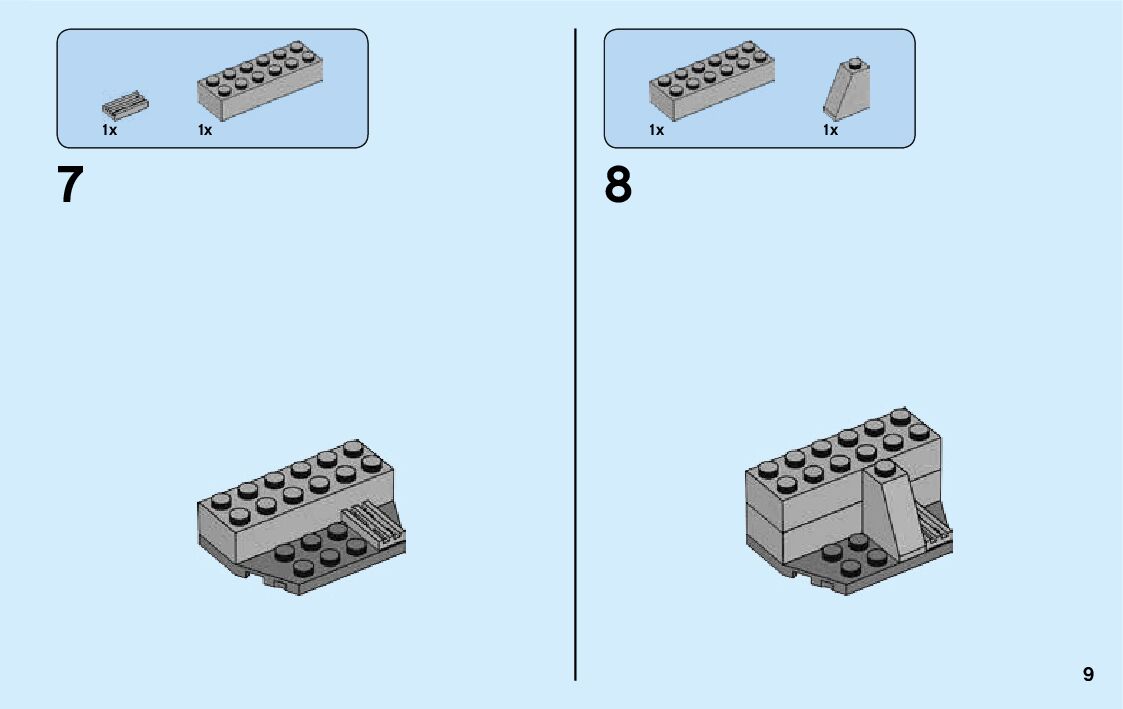 1x 1x

7

1x 1x

8

9