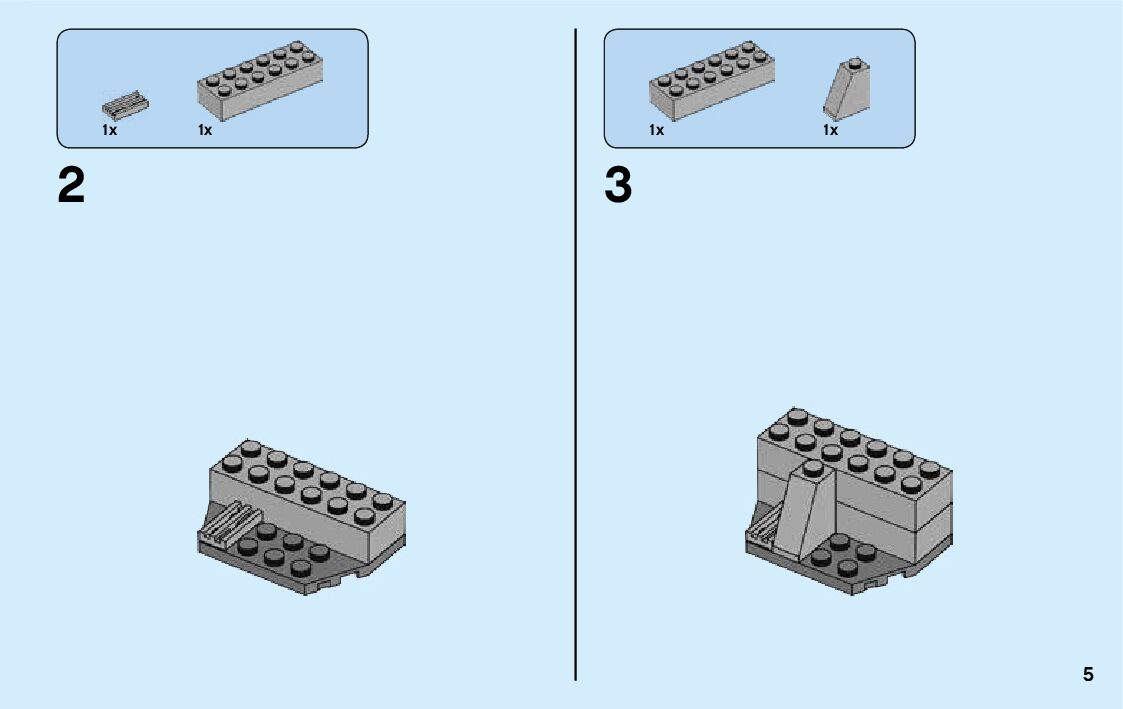 1x 1x

2

1x 1x

3

5