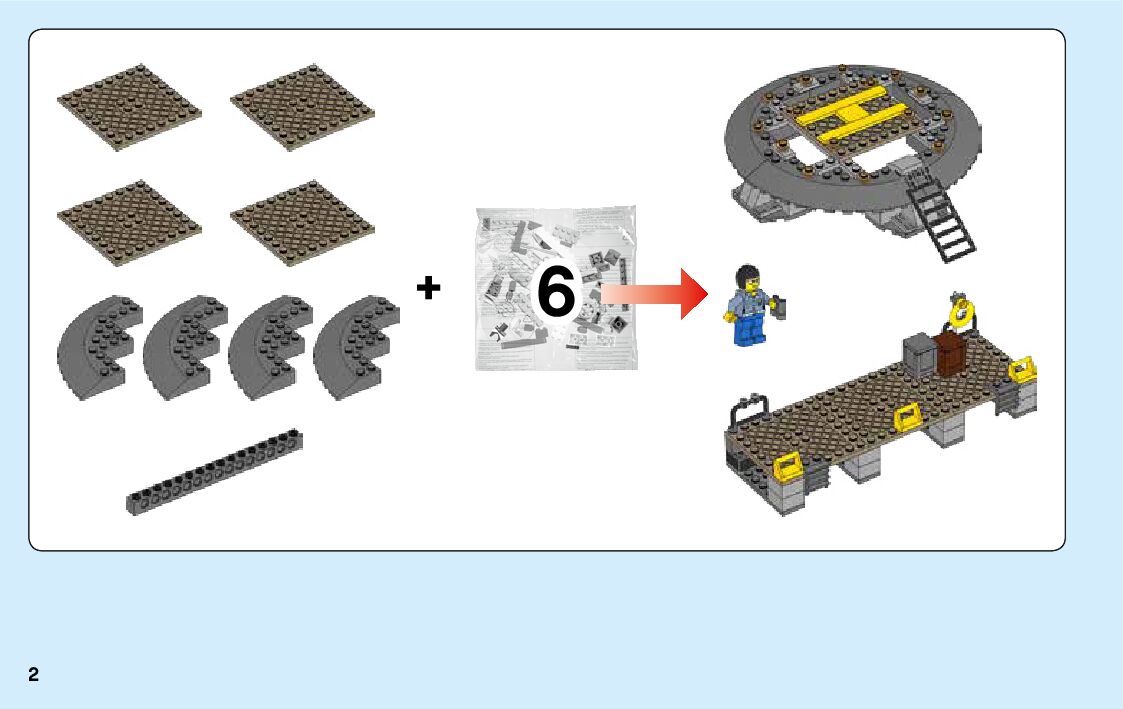 +

6

2