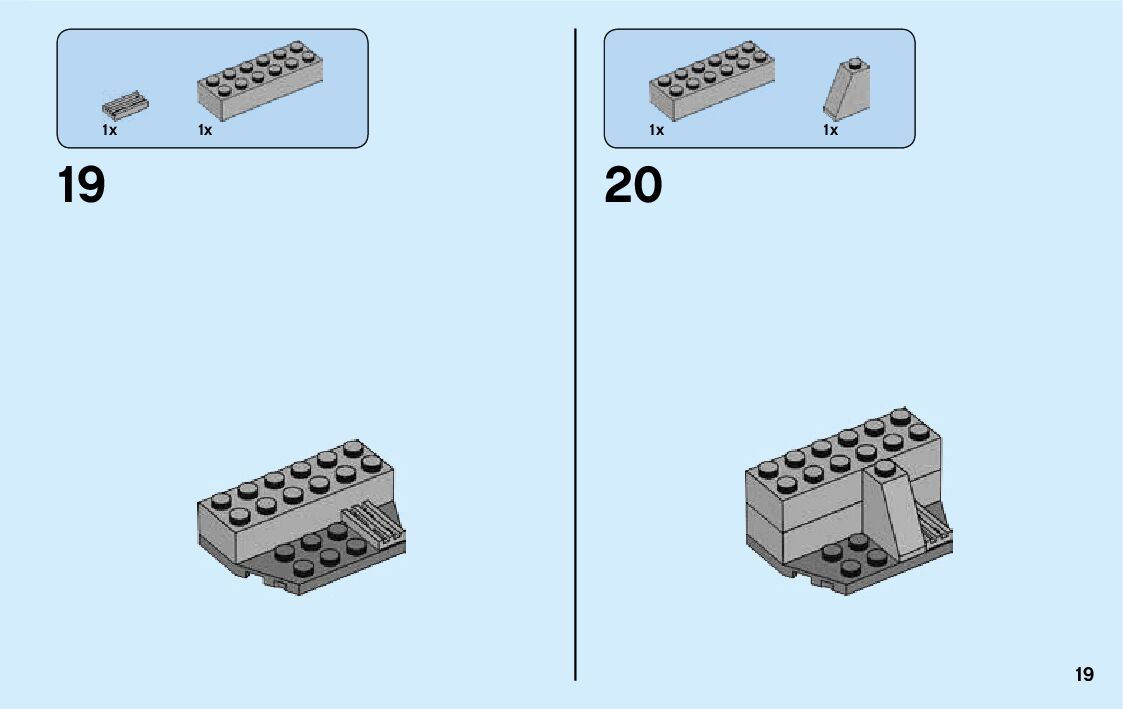 1x 1x

19

1x 1x

20

19