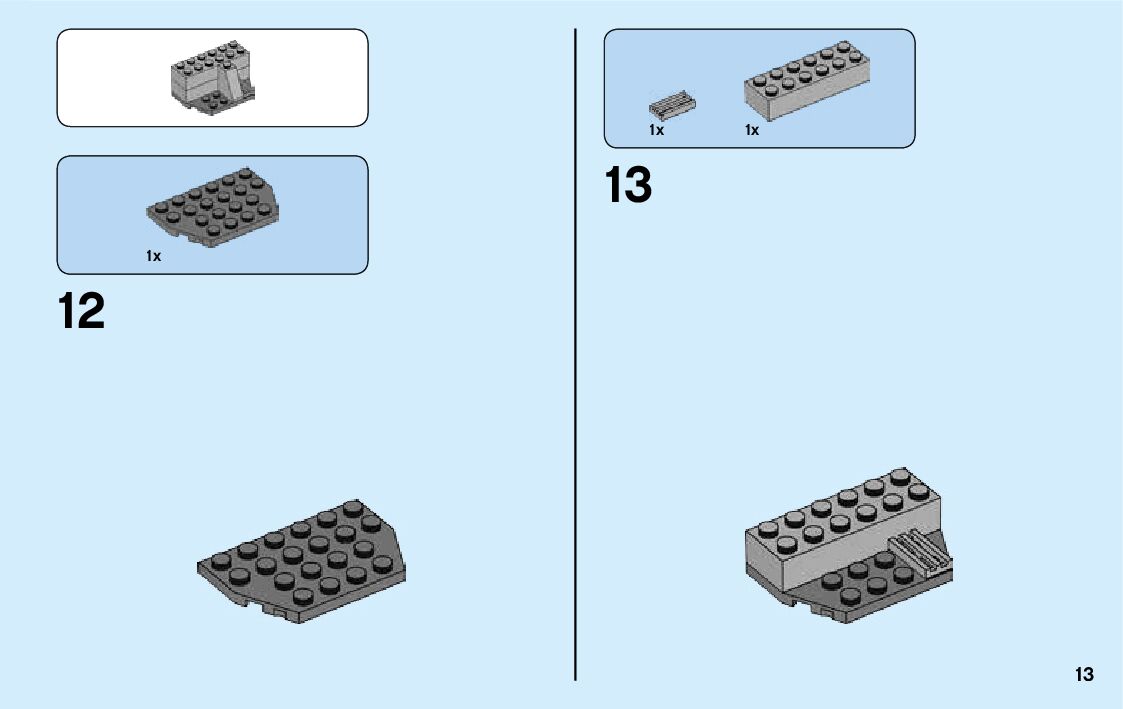 1x

12

1x 1x

13

13