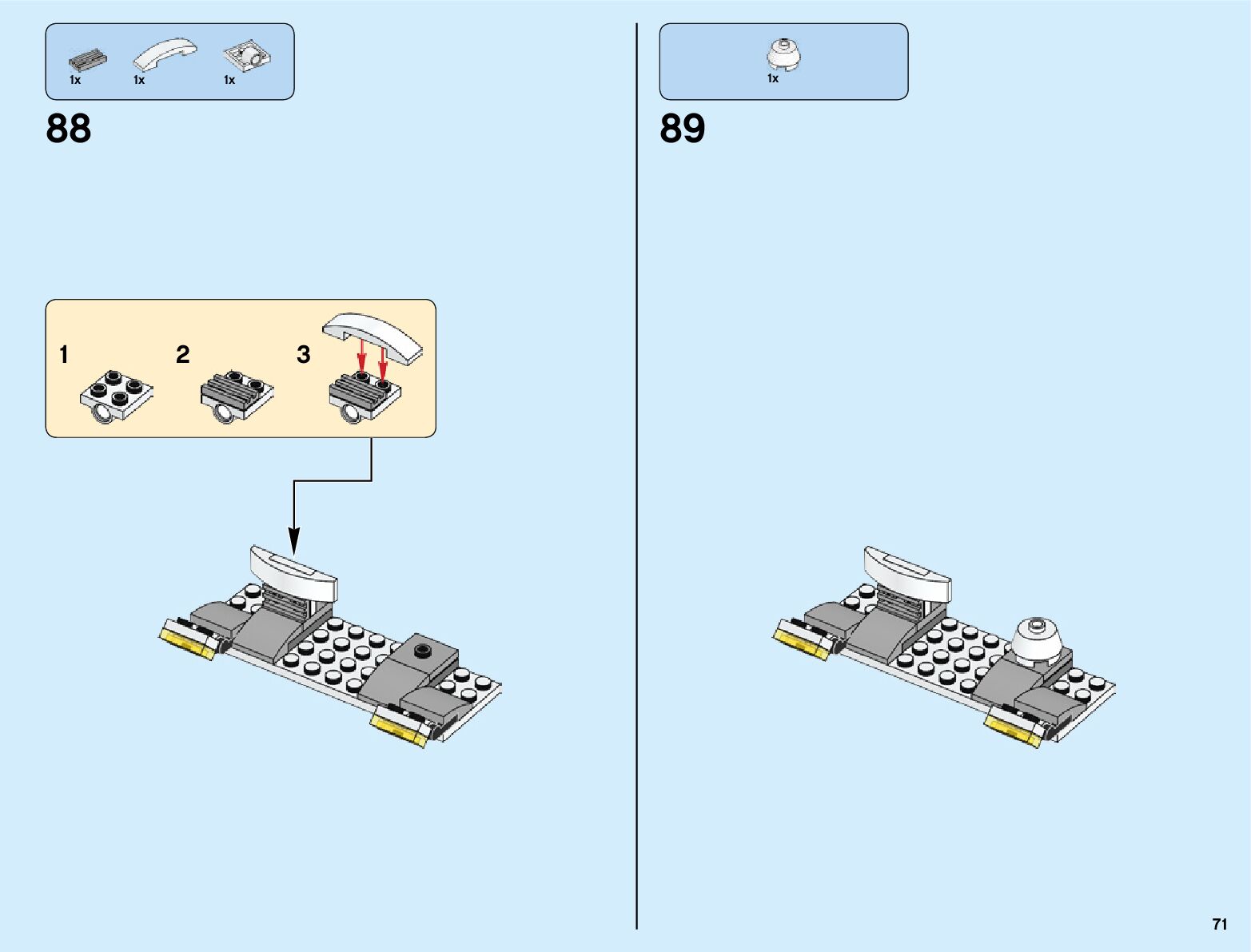 1x 1x 1x

88

1 2 3

1x

89

71