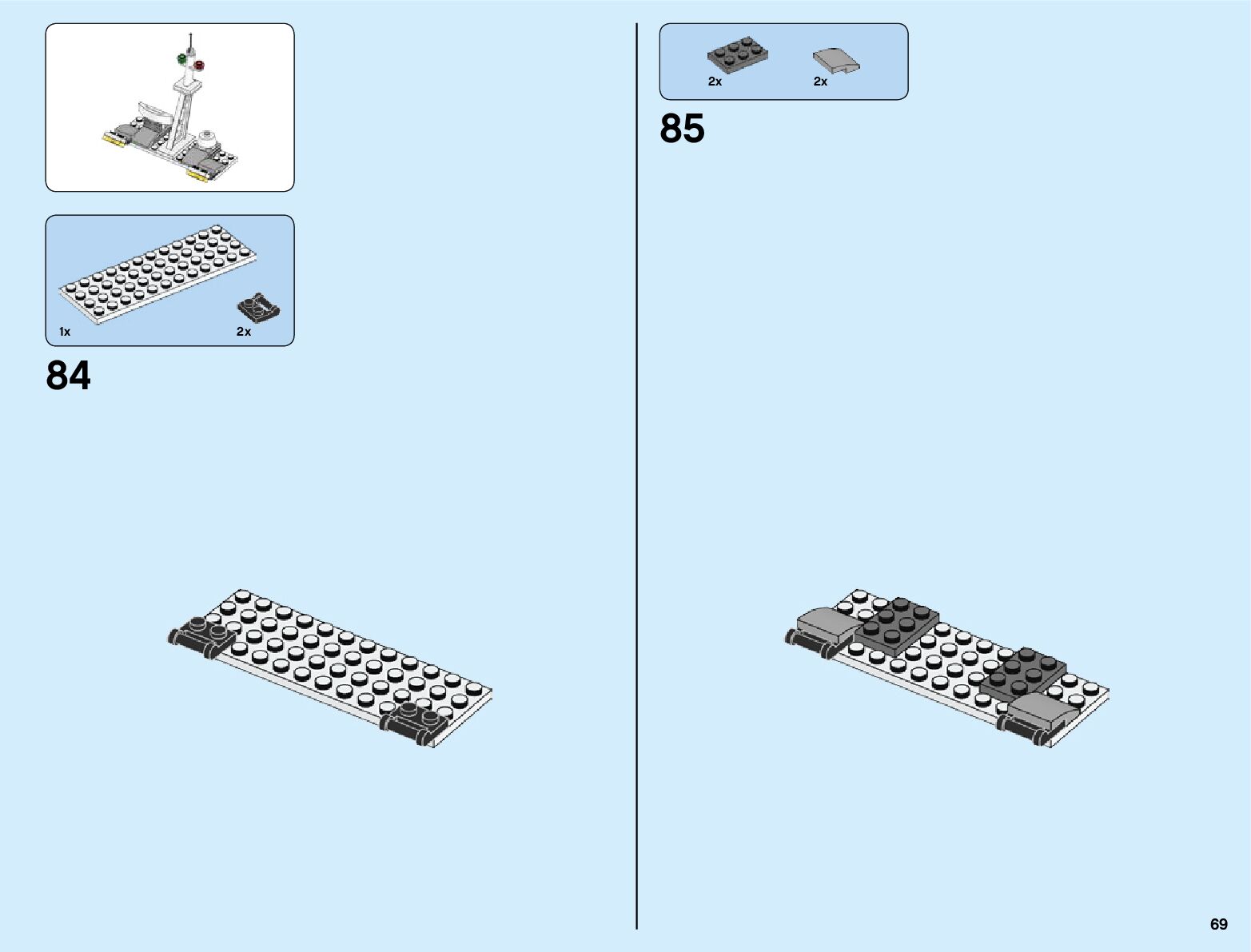 1x

2x

84

2x

2x

85

69