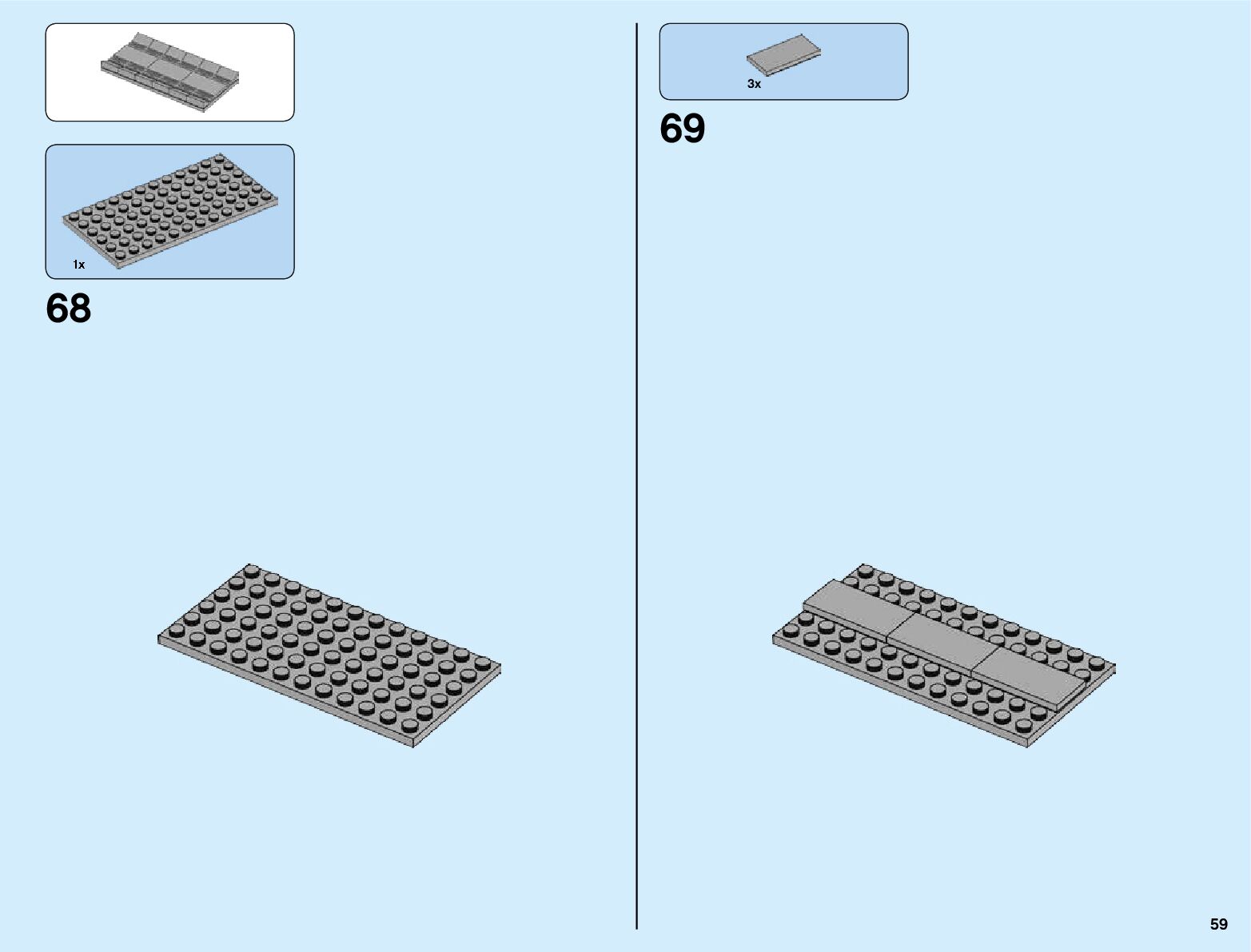 1x

68

3x

69

59