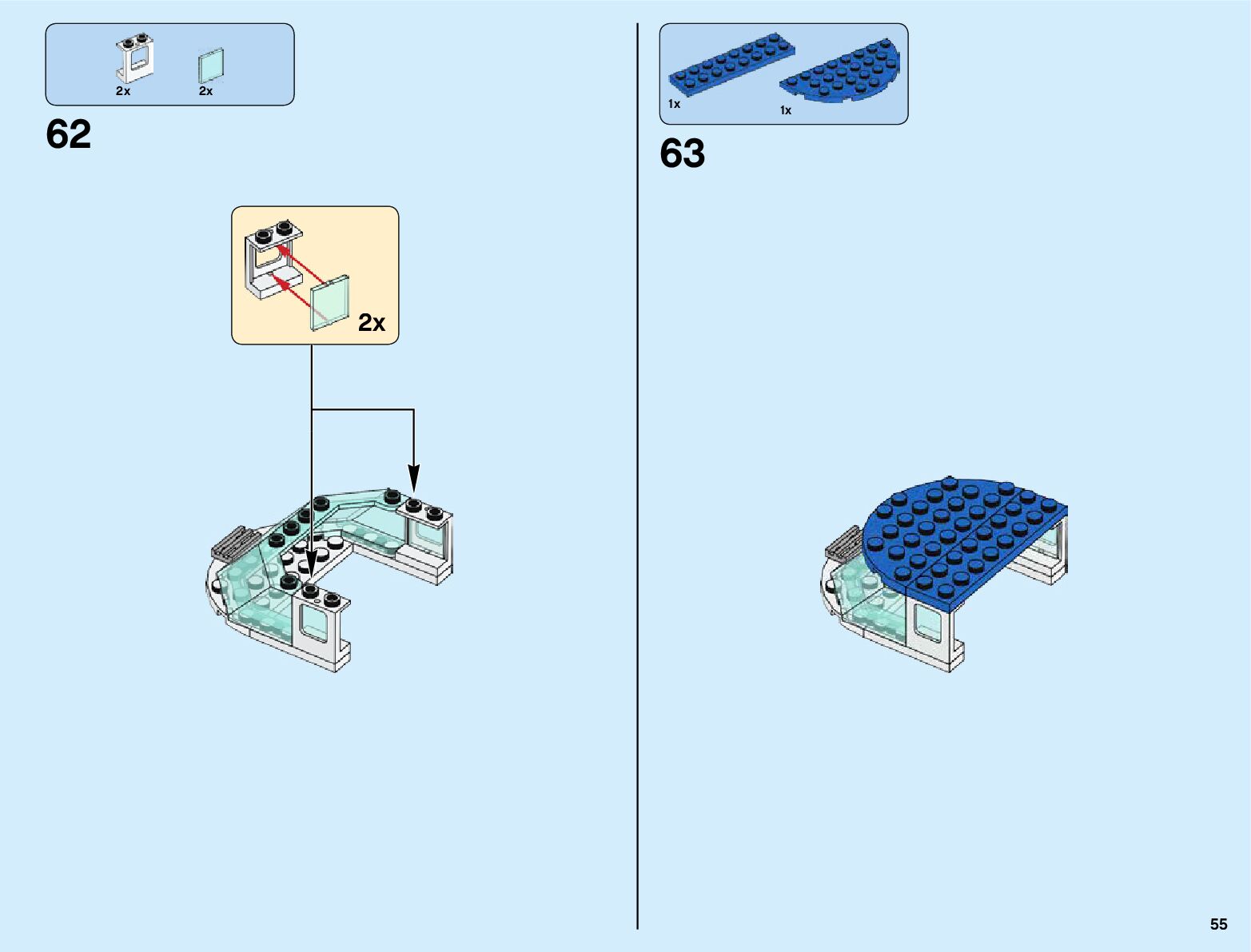 2x
2x

62

2x

1x
1x

63

55