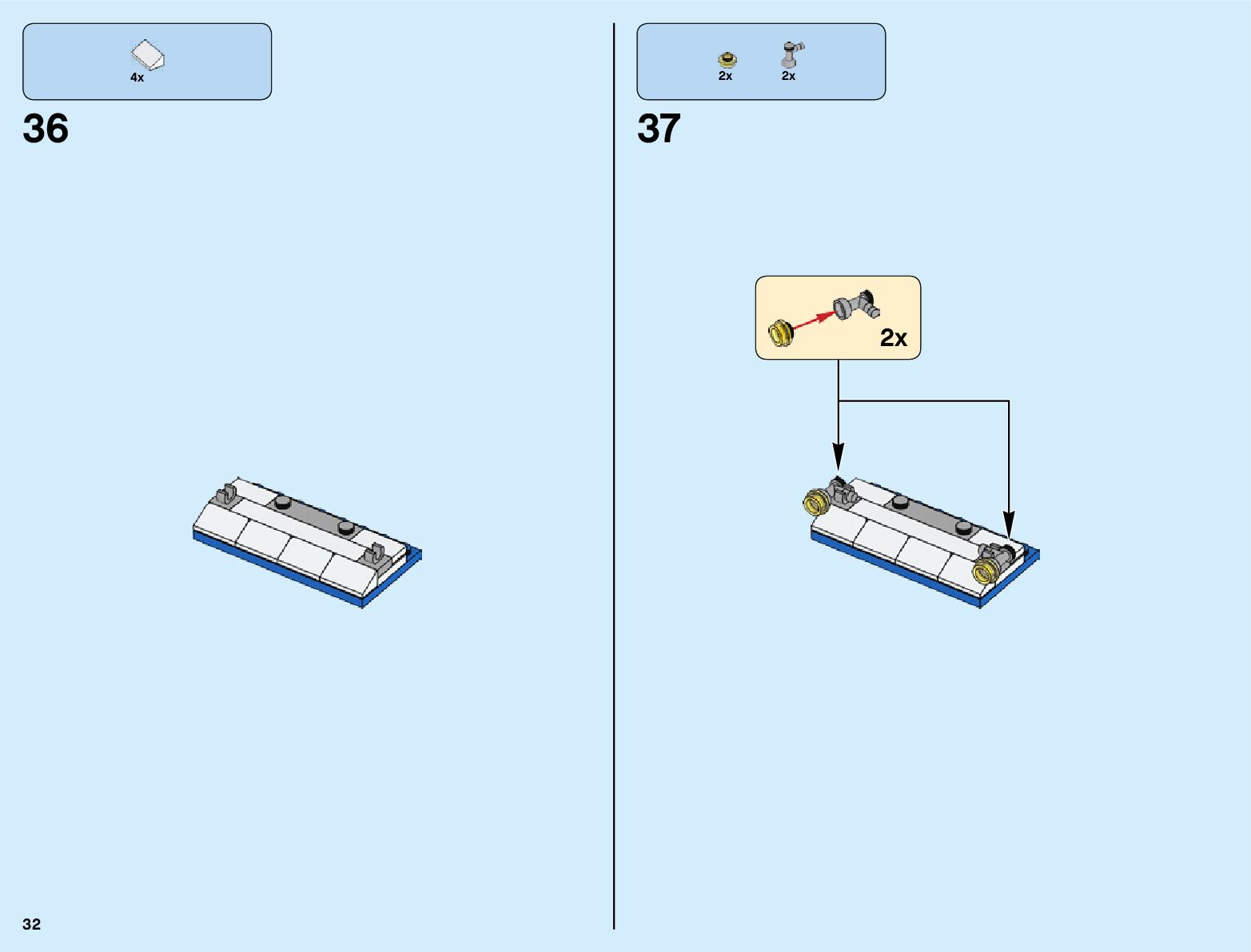 4x

36

2x 2x

37

2x

32