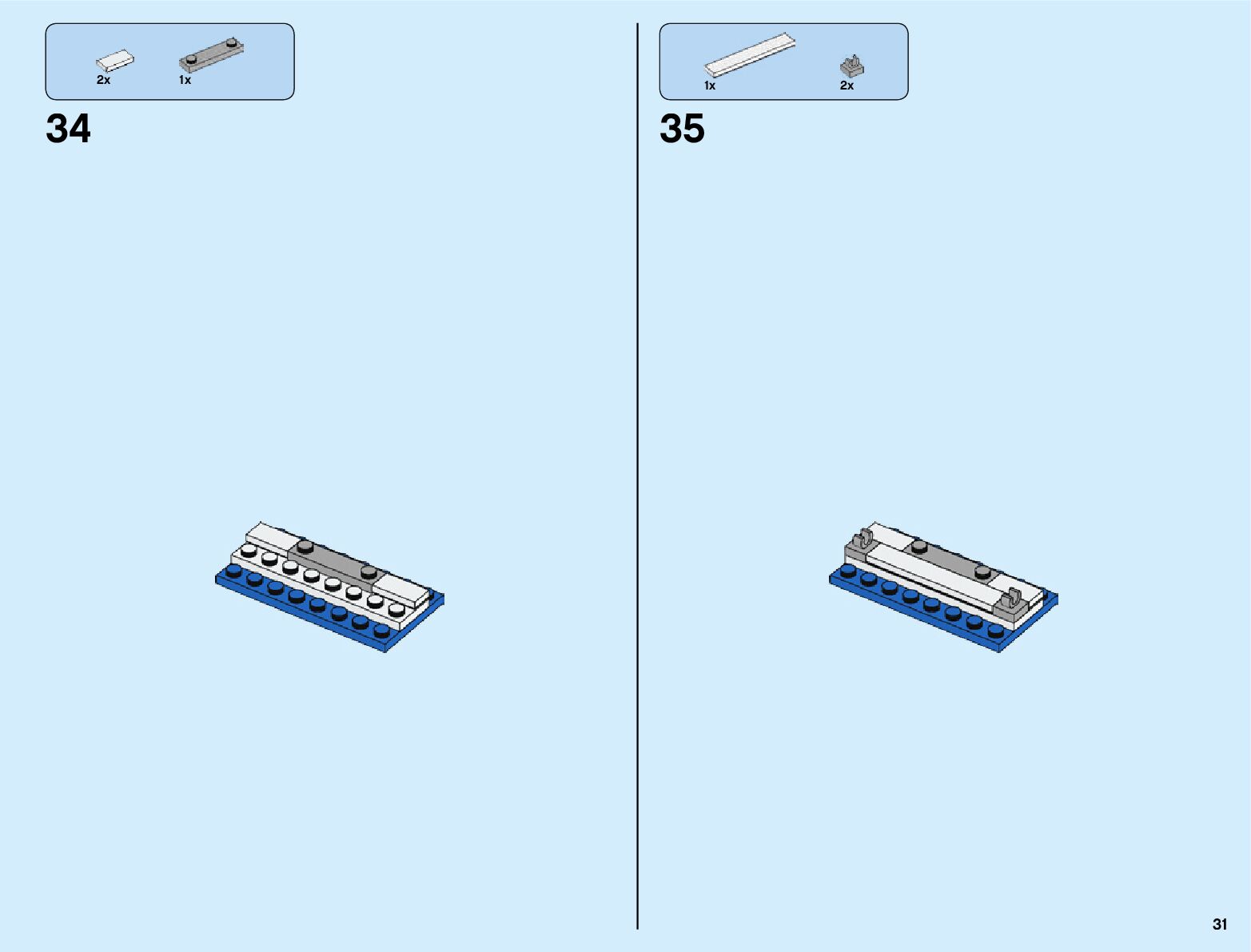 2x 1x

34

1x 2x

35

31