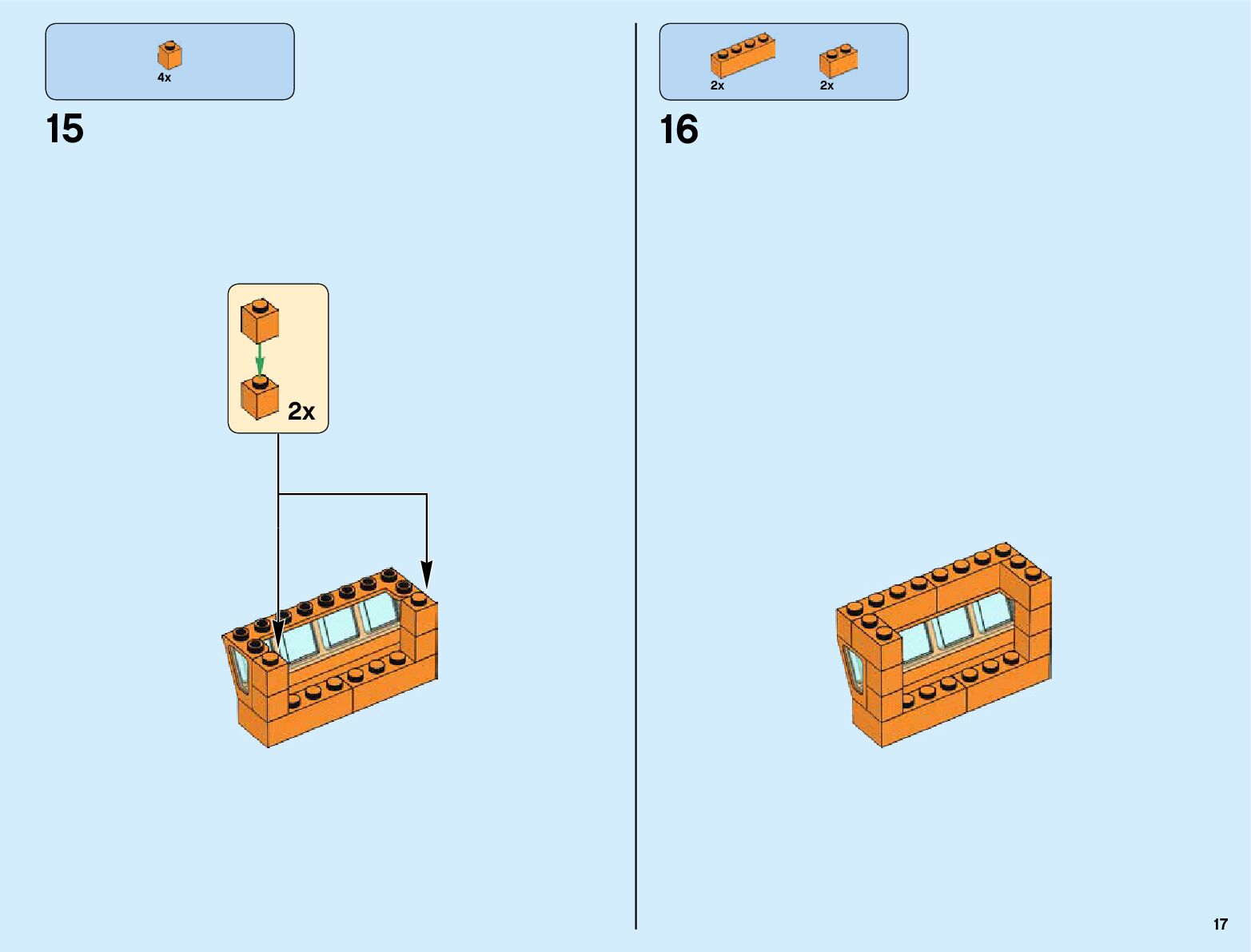 4x

15

2x

2x 2x

16

17