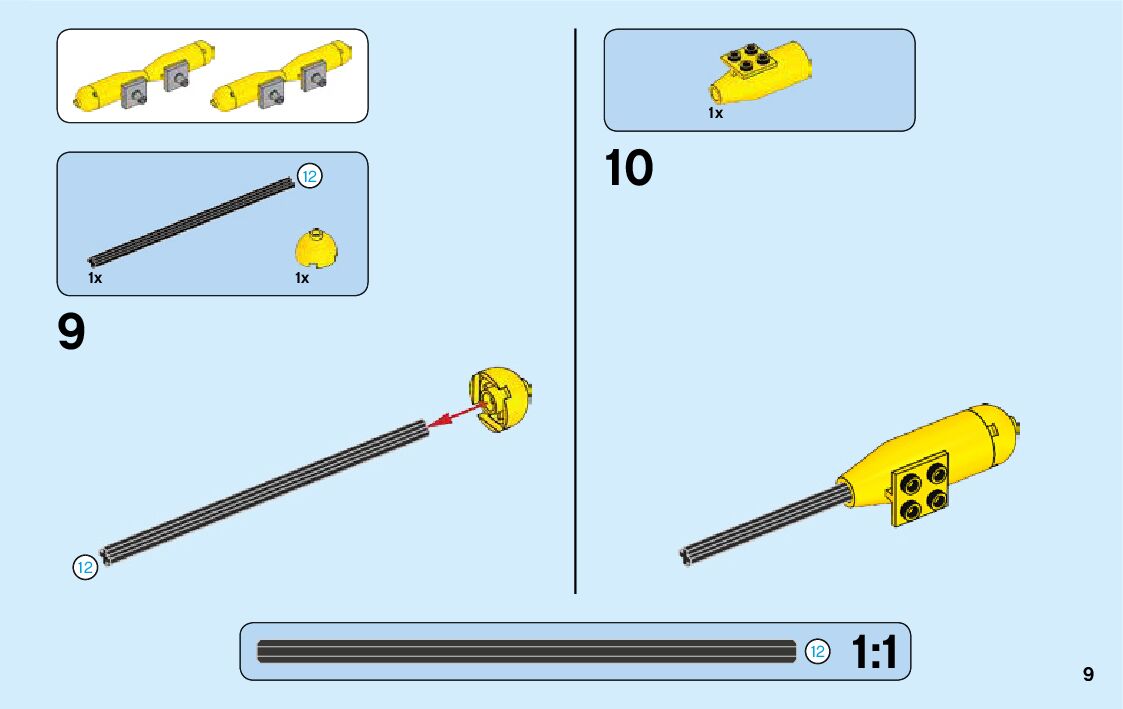 12

1x

1x

9

12

1x

10

12

1:1

9