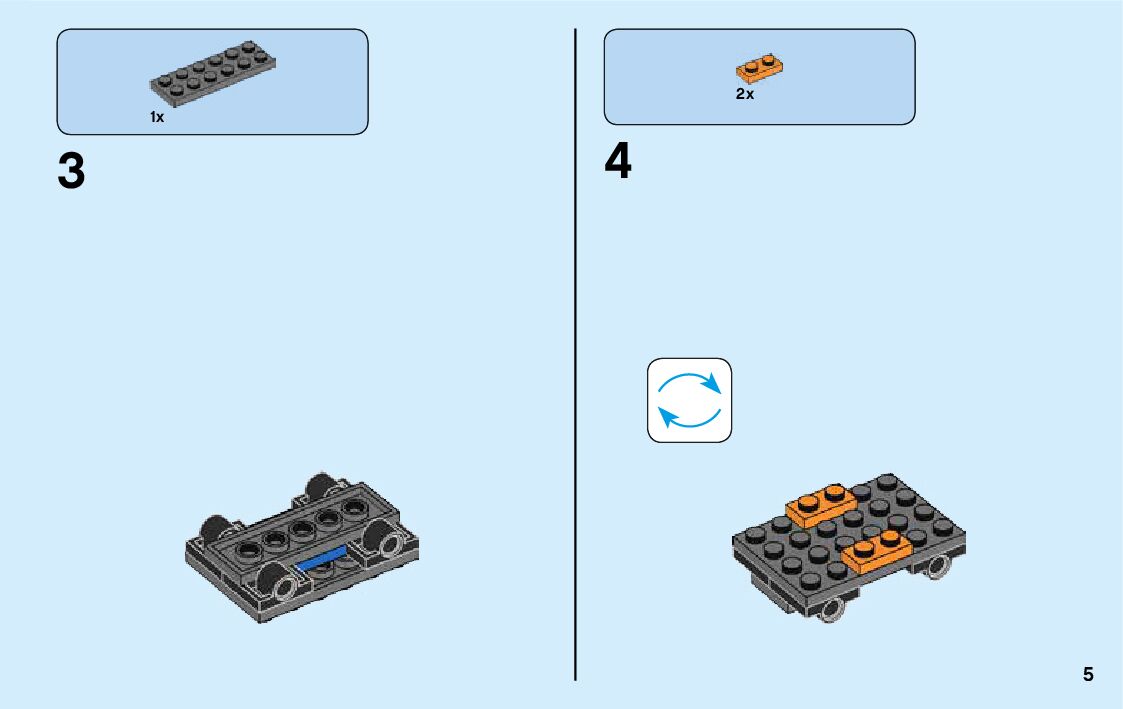 1x

3

2x

4

5