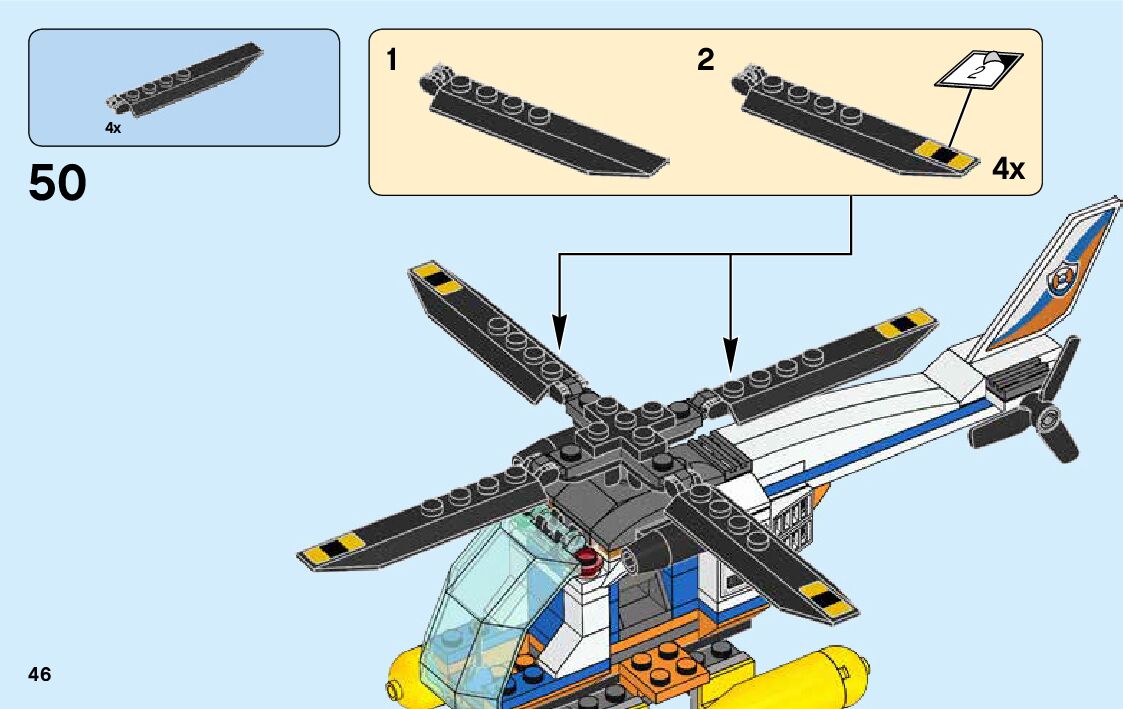 4x

50

1

2

2

4x

46