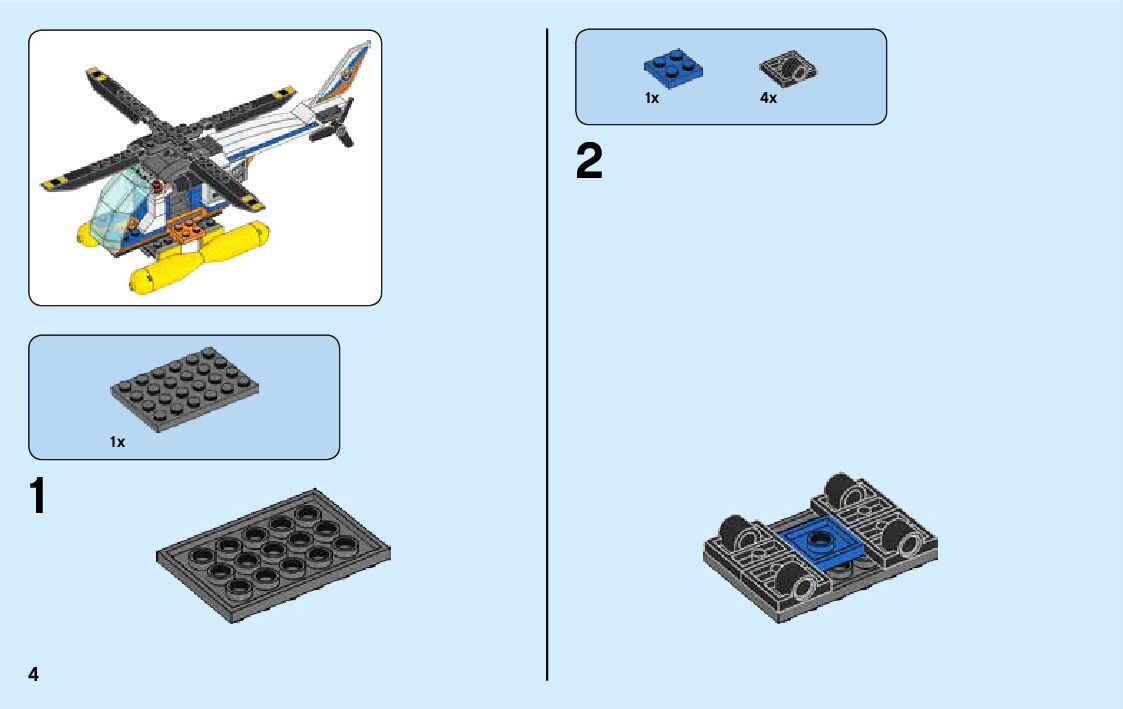 1x

1

4

1x

4x

2