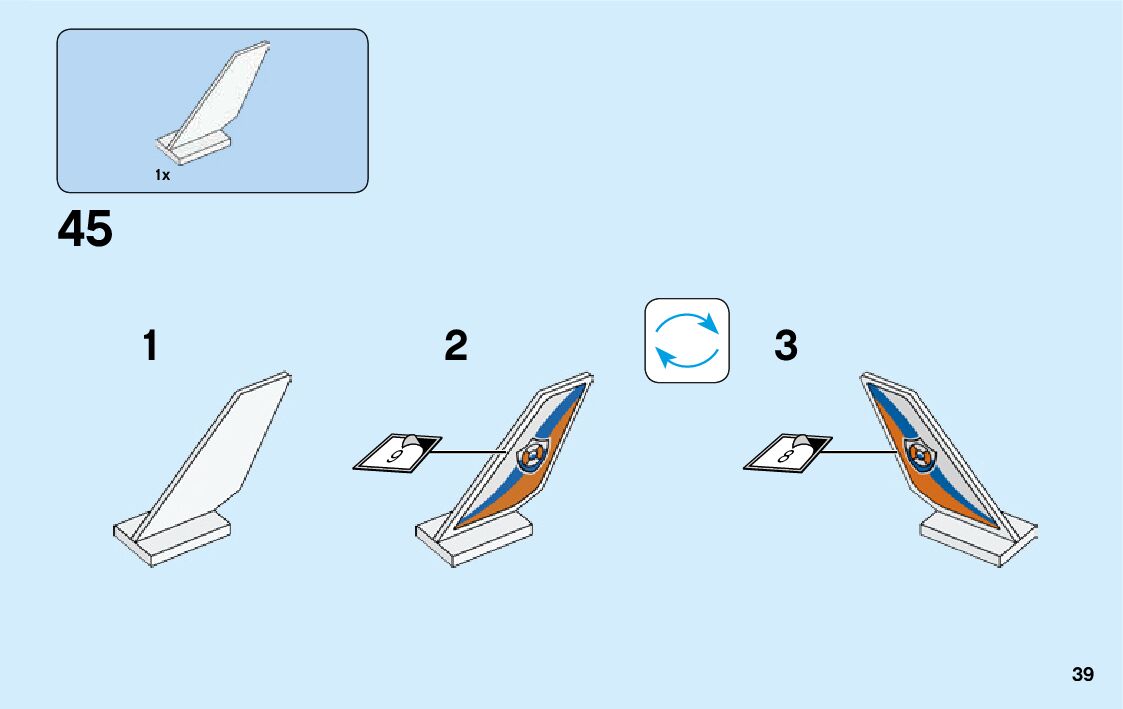 1x

45

1

2

9

3

8

39