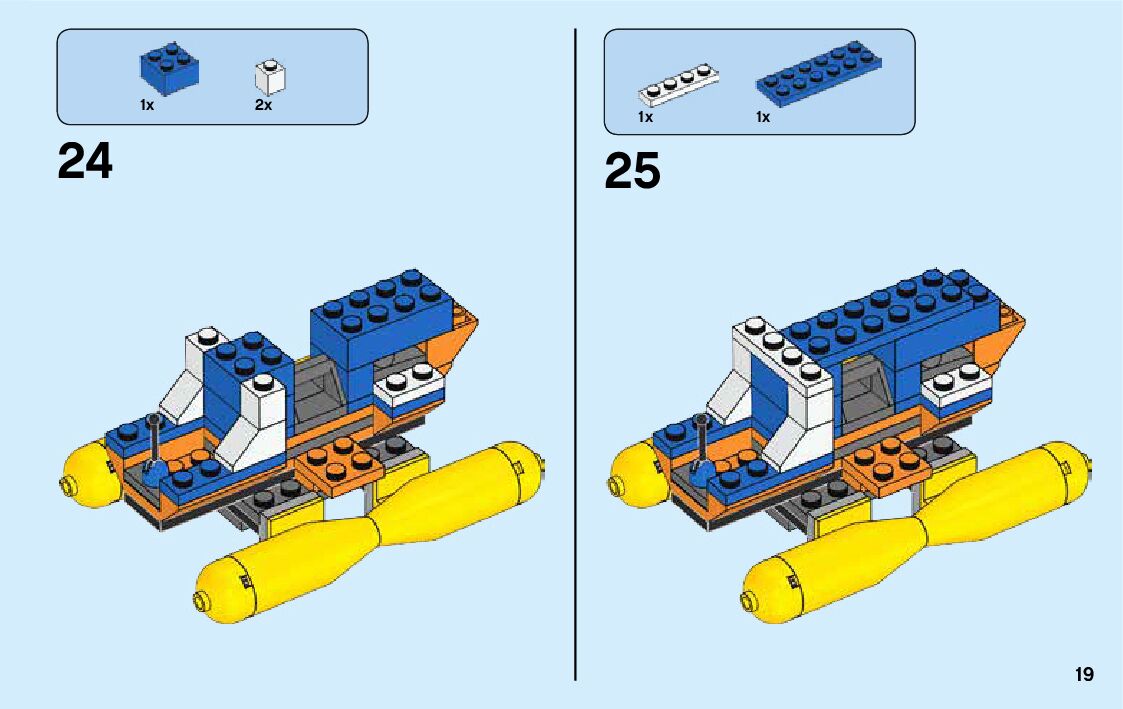 1x
2x

24

1x
1x

25

19