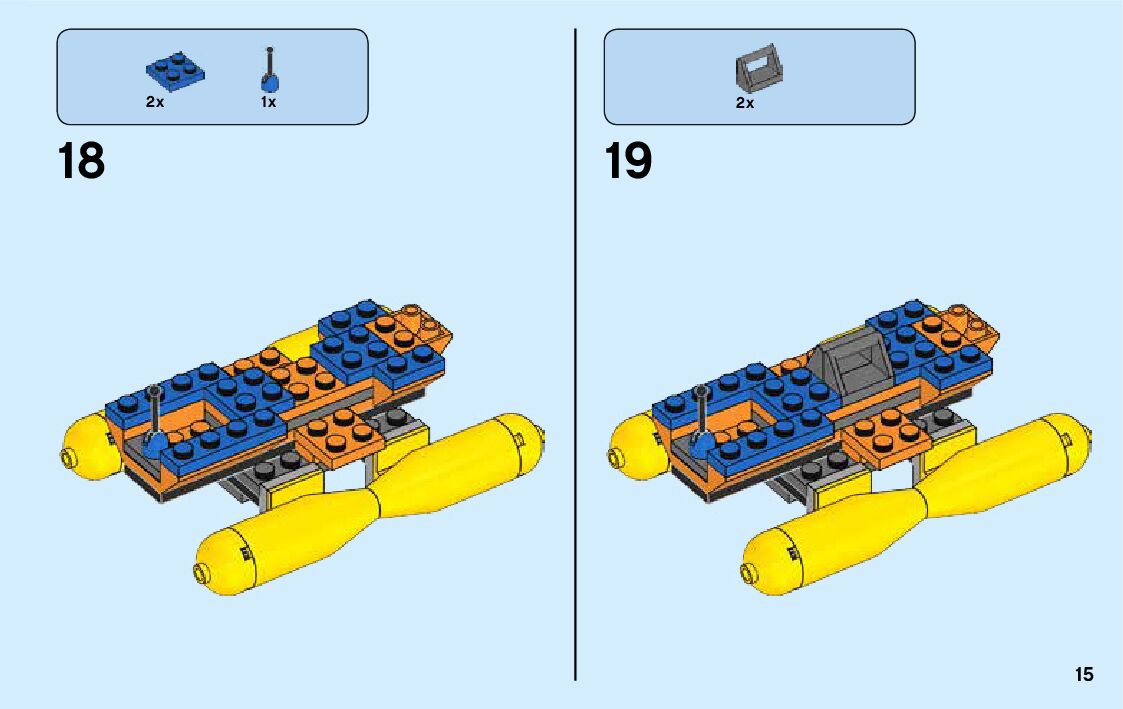 2x 1x

18

2x

19

15