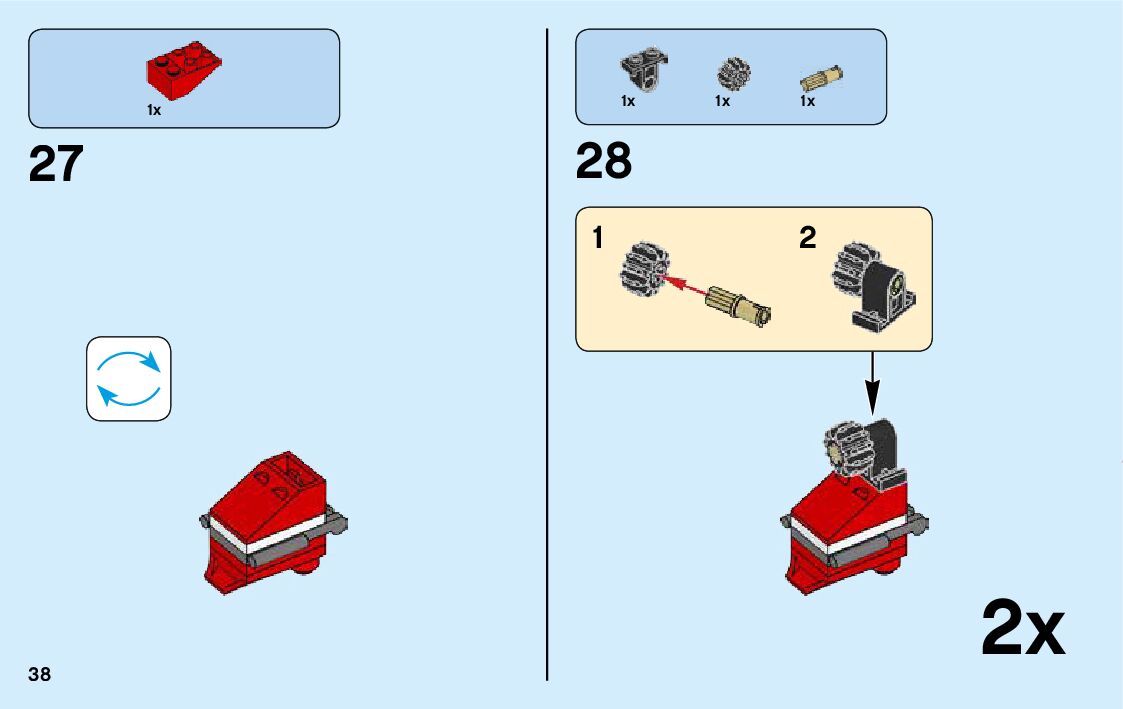 1x

27

38

1x 1x 1x

28

1

2

2x