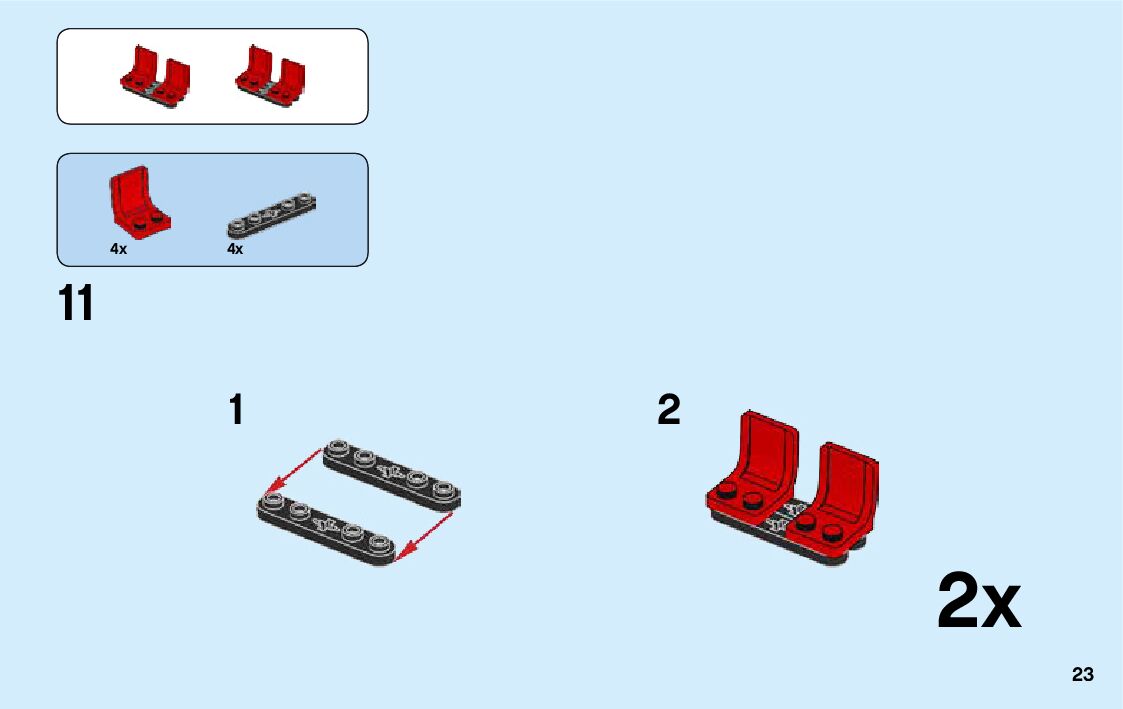 4x
4x

11

1

2

2x

23