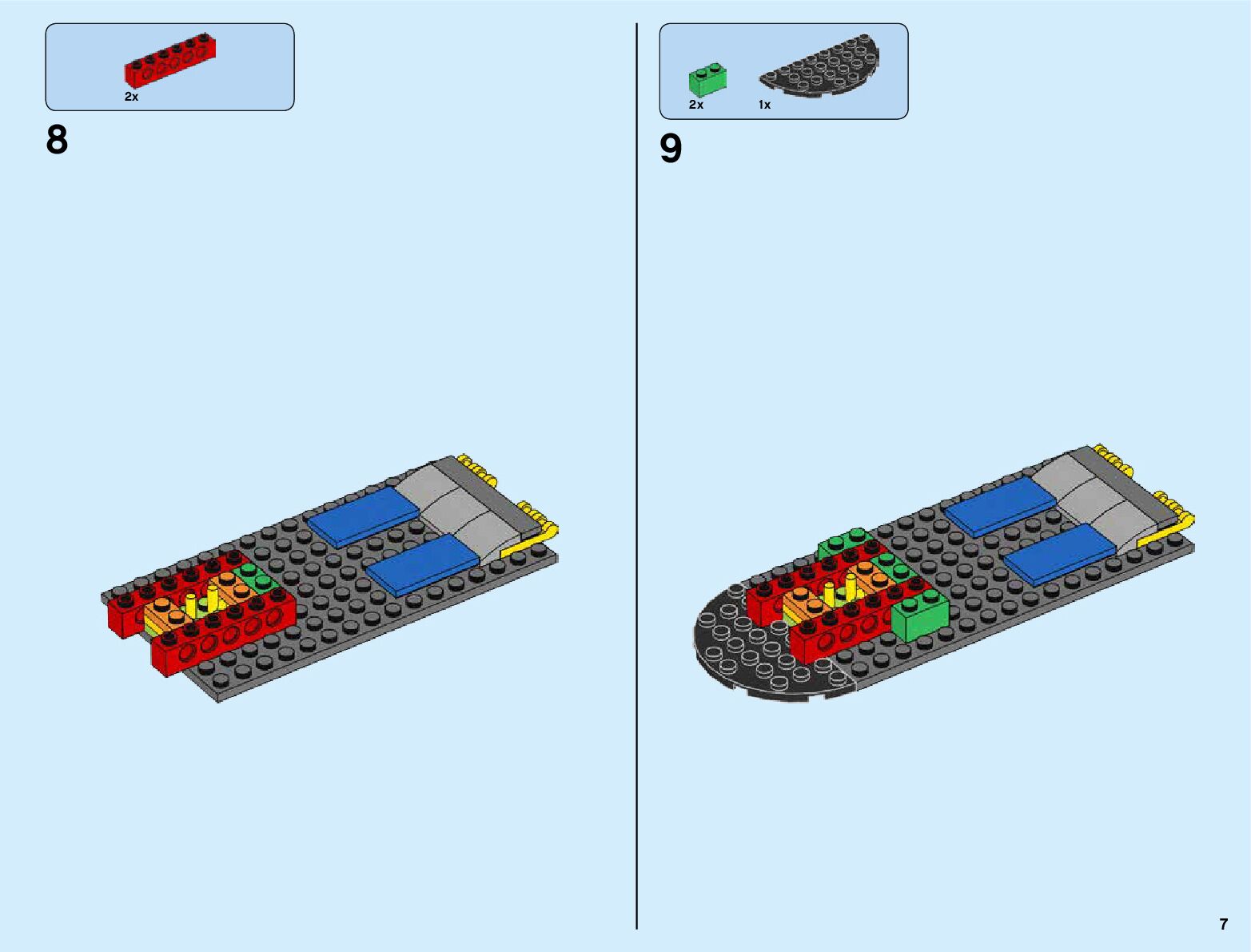 2x

8

2x

1x

9

7