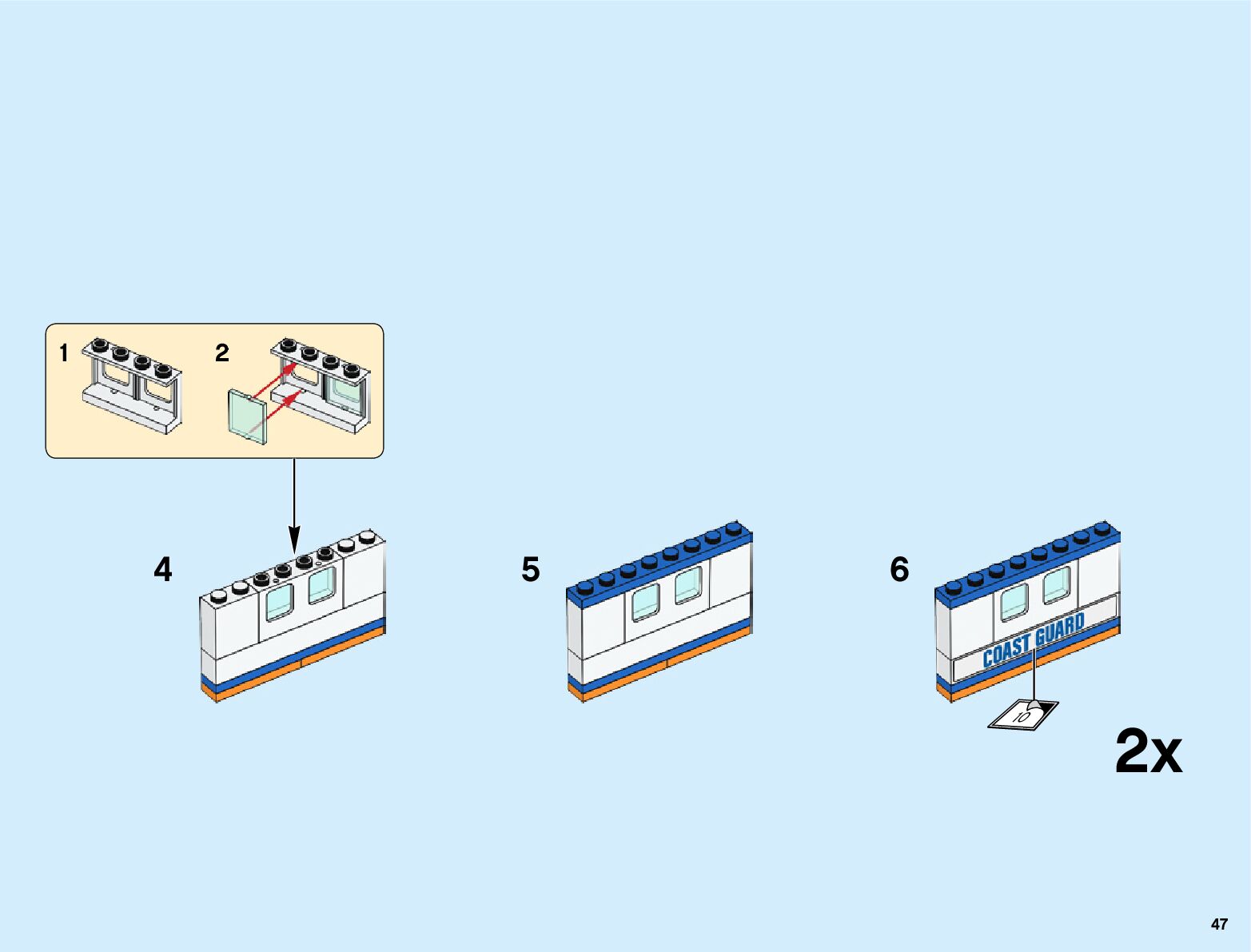 1

2

4

5

6

COAST GUARD

10

2x

47