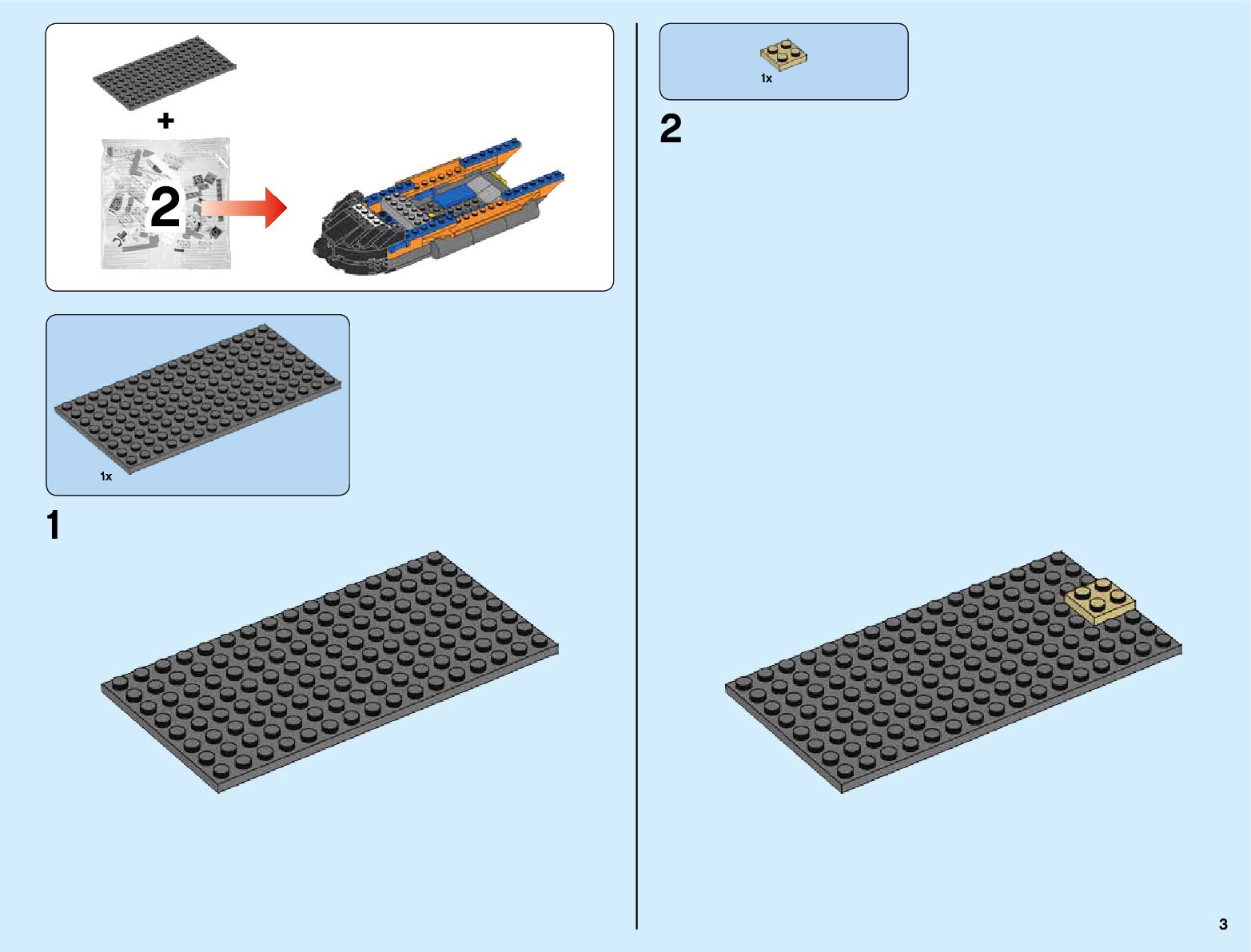 +

2

1x

1

1x

2

3